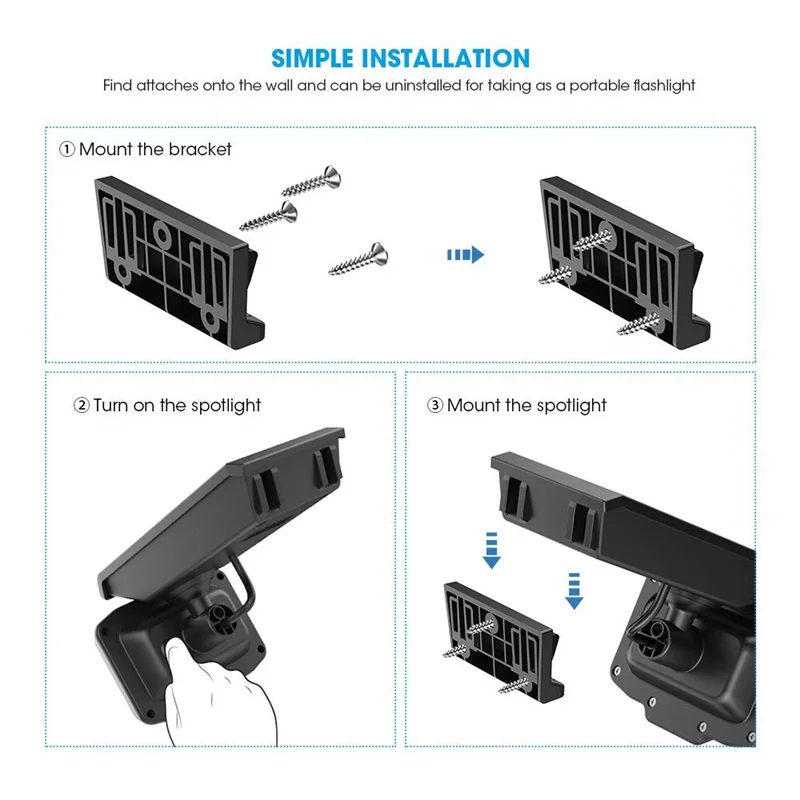 SIMPLE INSTALLATION
Find attaches onto the wall and can be uninstalled for taking as a portable flashlight

① Mount the bracket

② Turn on the spotlight

③ Mount the spotlight