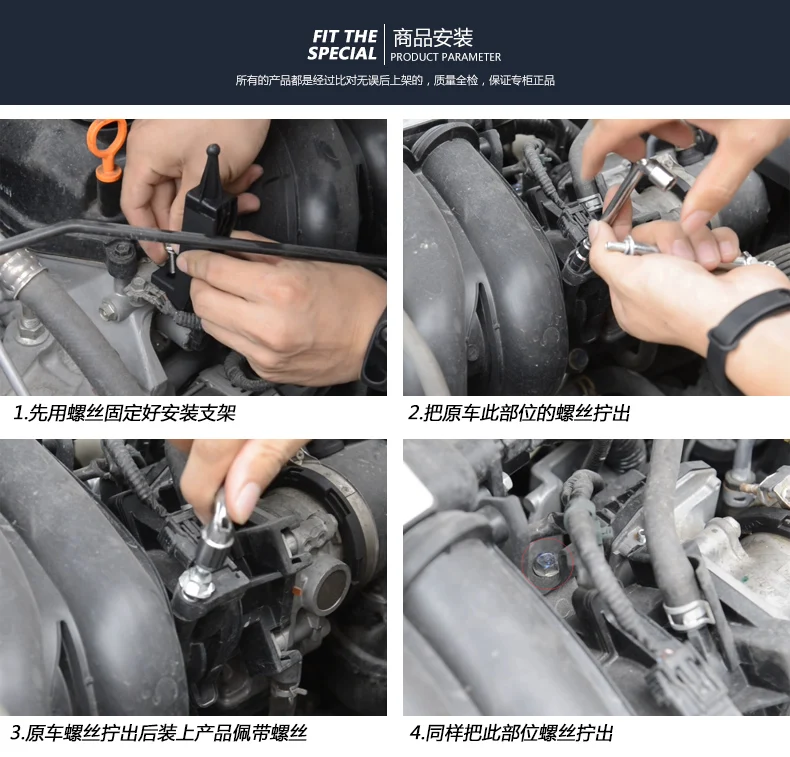 FIT THE SPECIAL

商品安装
PRODUCT PARAMETER

所有的产品都是经过比对无误后上架的，质量全检，保证专柜正品

1.先用螺丝固定好安装支架

2.把原车此部位的螺丝拧出

3.原车螺丝拧出后装上产品佩带螺丝

4.同样把此部位螺丝拧出