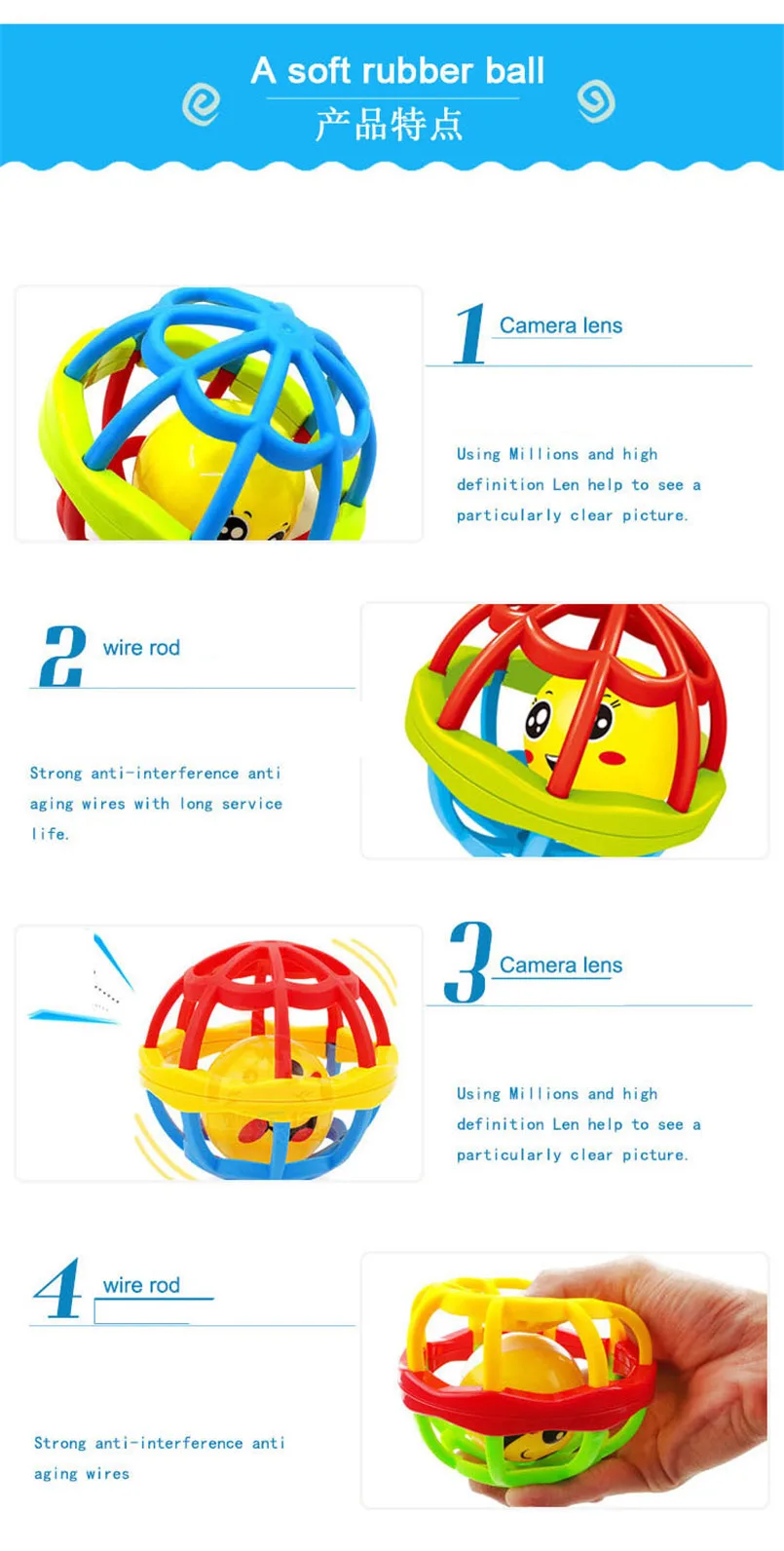 A soft rubber ball
产品特点

1 Camera lens

Using Millions and high definition Len help to see a particularly clear picture.

2 wire rod

Strong anti-interference anti aging wires with long service life.

3 Camera lens

Using Millions and high definition Len help to see a particularly clear picture.

4 wire rod

Strong anti-interference anti aging wires