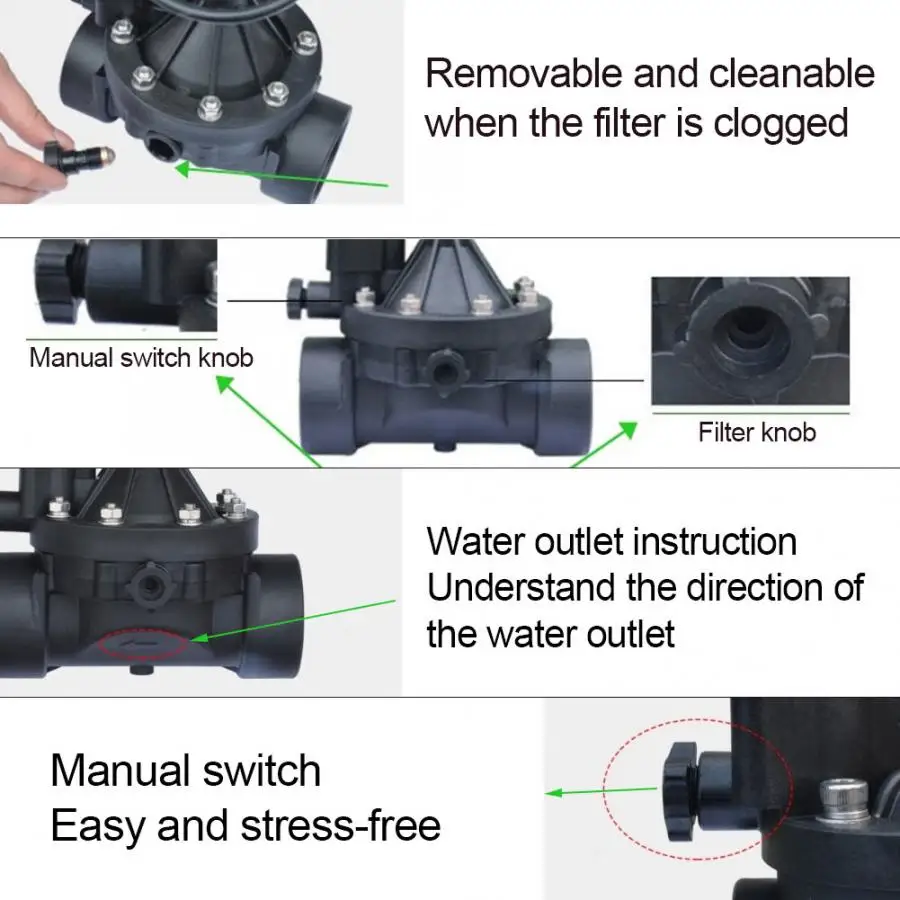 Removable and cleanable when the filter is clogged

Manual switch knob

Filter knob

Water outlet instruction
Understand the direction of the water outlet

Manual switch
Easy and stress-free