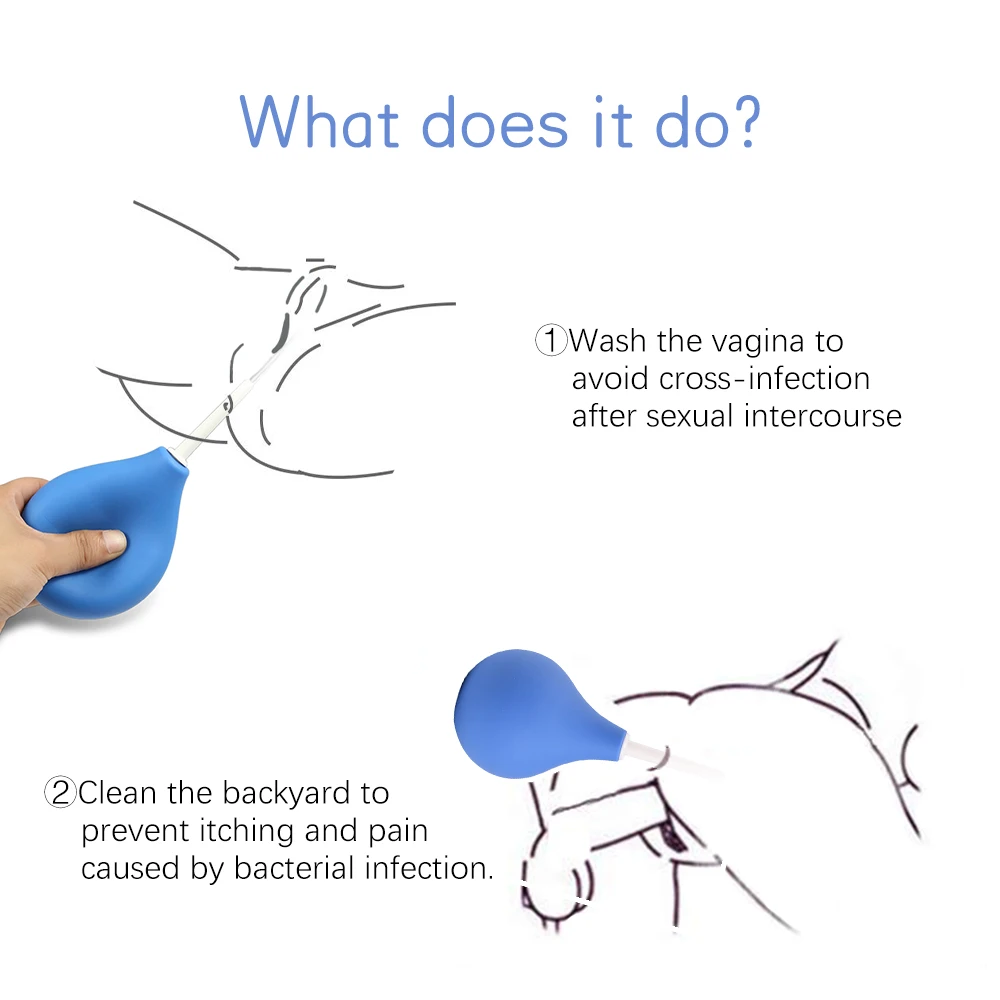 What does it do?

①Wash the vagina to avoid cross-infection after sexual intercourse

②Clean the backyard to prevent itching and pain caused by bacterial infection.