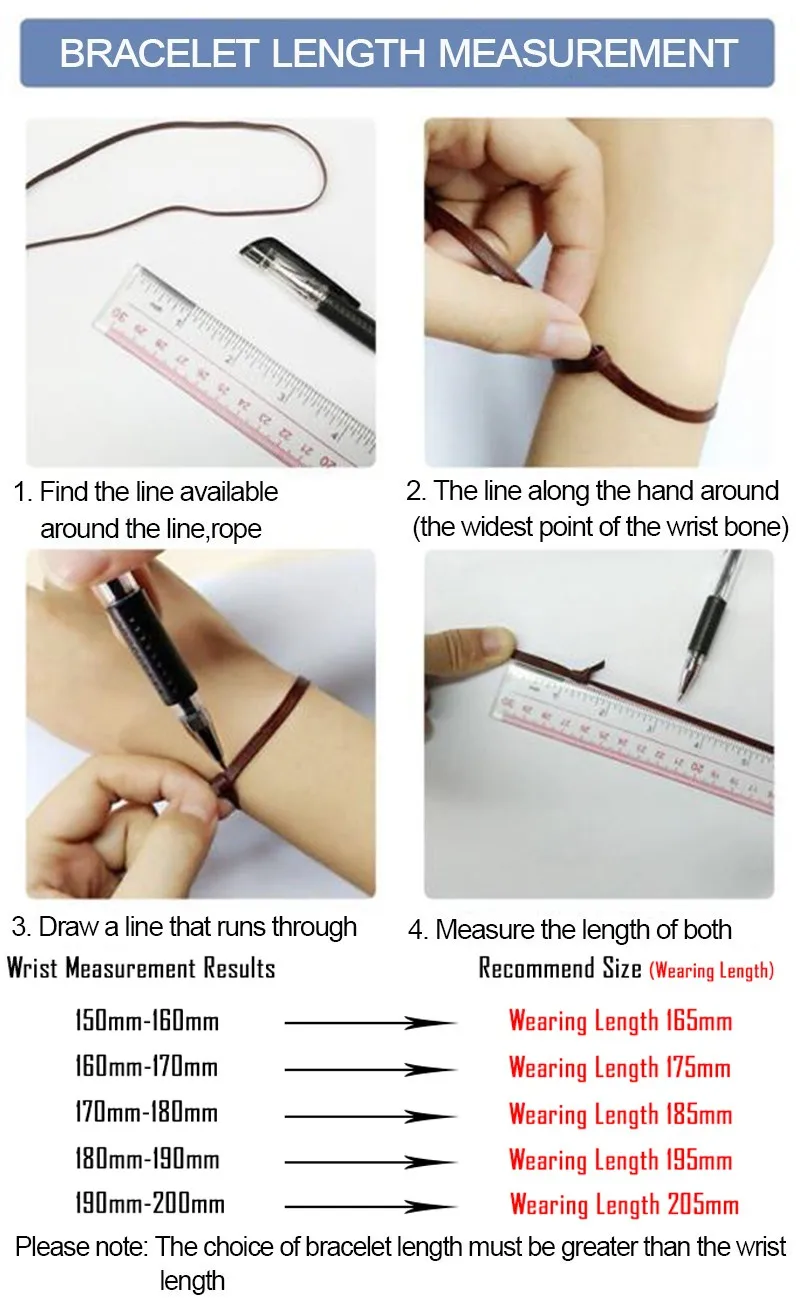 BRACELET LENGTH MEASUREMENT

1. Find the line available around the line,rope

2. The line along the hand around (the widest point of the wrist bone)

3. Draw a line that runs through

4. Measure the length of both

| Wrist Measurement Results | Recommend Size (Wearing Length) |
|---|---|
| 150mm-160mm | Wearing Length 165mm |
| 160mm-170mm | Wearing Length 175mm |
| 170mm-180mm | Wearing Length 185mm |
| 180mm-190mm | Wearing Length 195mm |
| 190mm-200mm | Wearing Length 205mm |

Please note: The choice of bracelet length must be greater than the wrist length