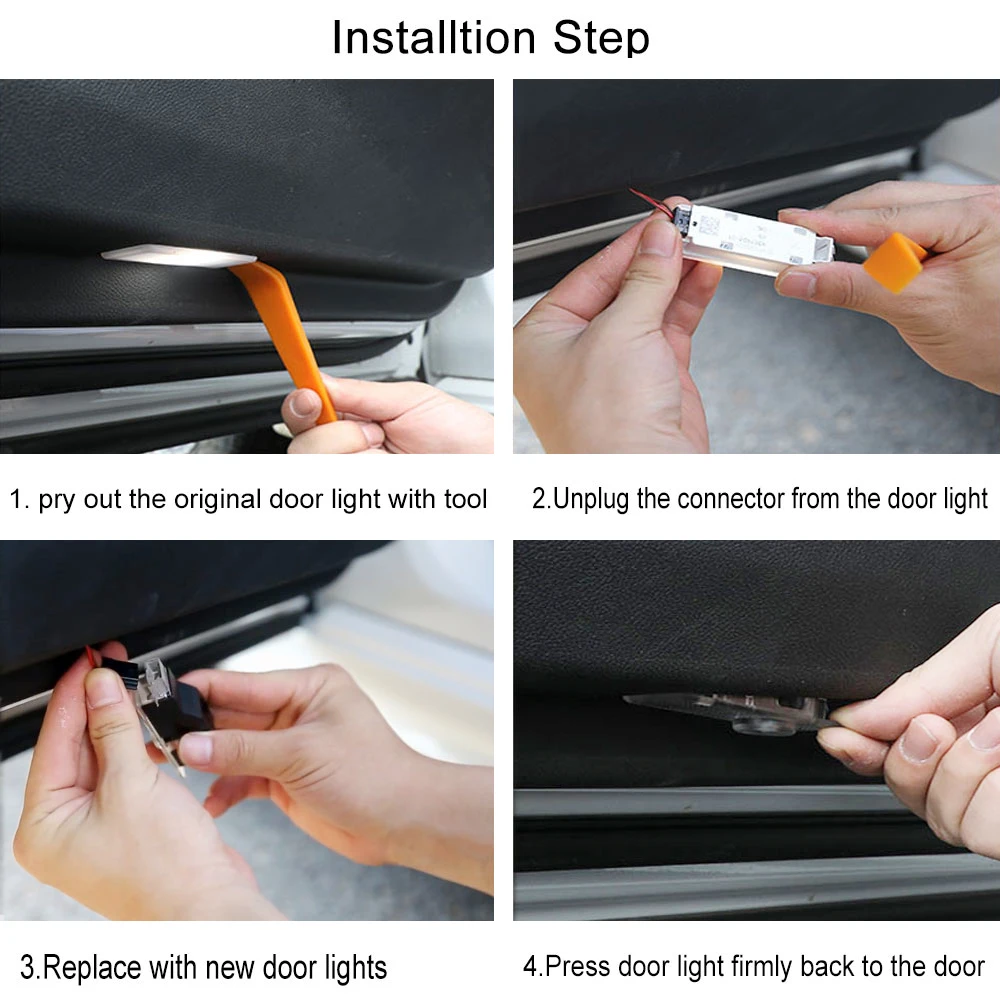 Installtion Step

1. pry out the original door light with tool

2.Unplug the connector from the door light

3.Replace with new door lights

4.Press door light firmly back to the door