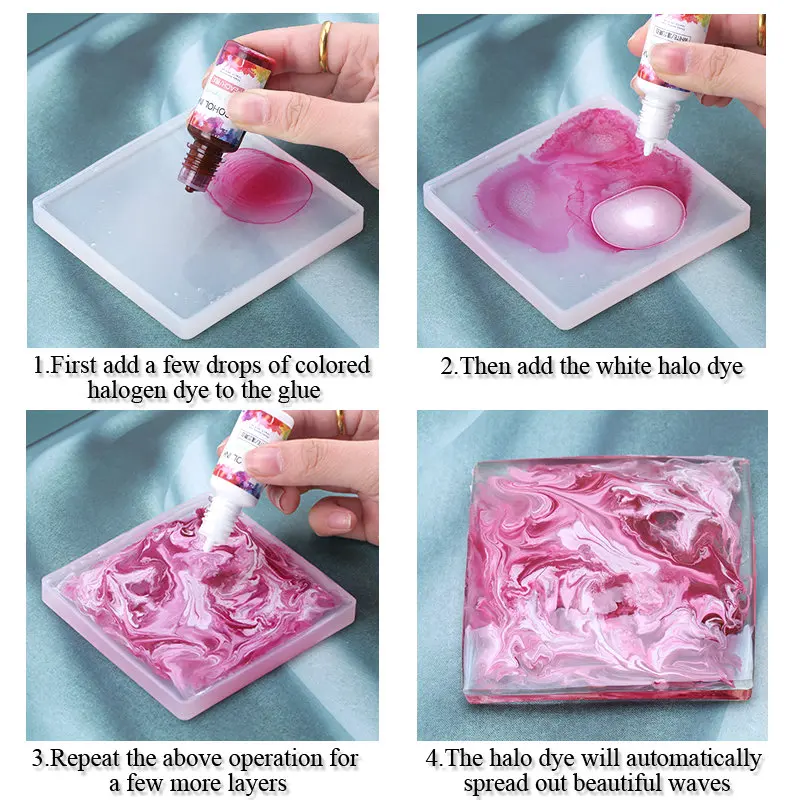 1.First add a few drops of colored halogen dye to the glue

2.Then add the white halo dye

3.Repeat the above operation for a few more layers

4.The halo dye will automatically spread out beautiful waves