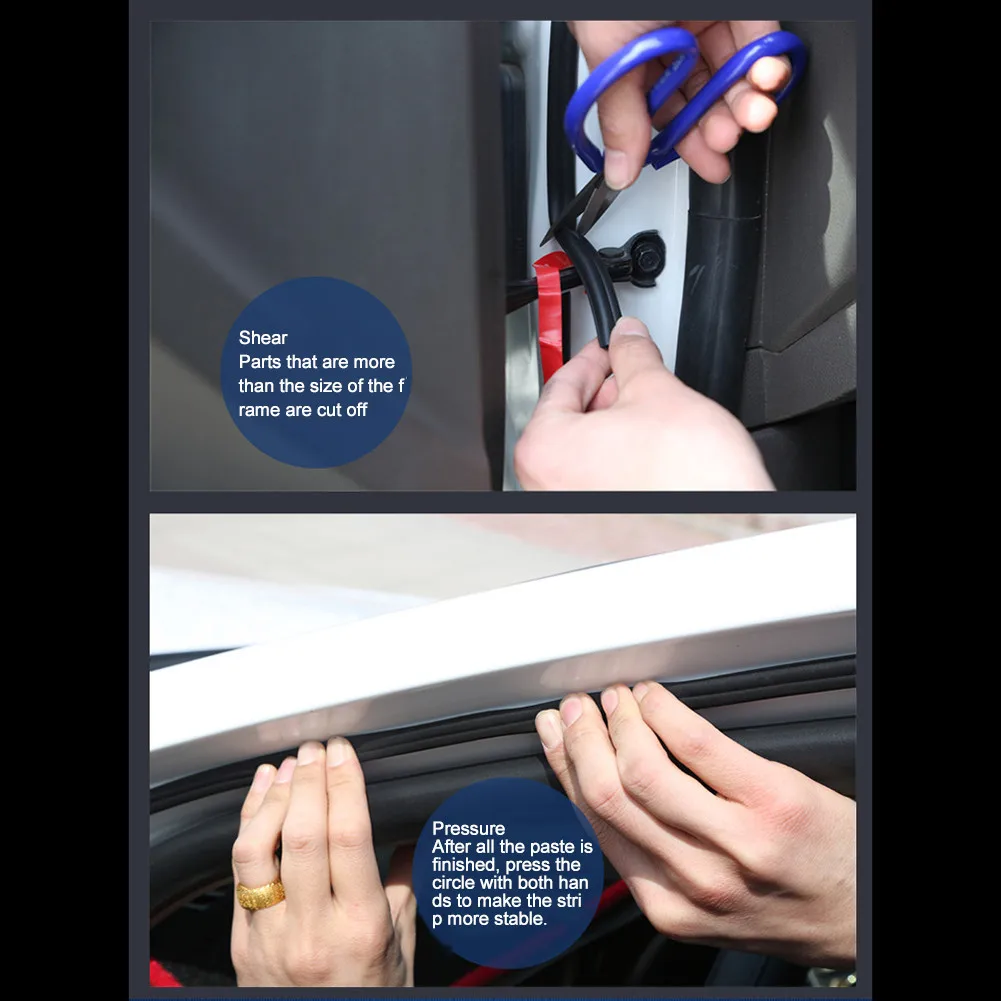 Shear
Parts that are more than the size of the f rame are cut off

Pressure
After all the paste is finished, press the circle with both han ds to make the stri p more stable.