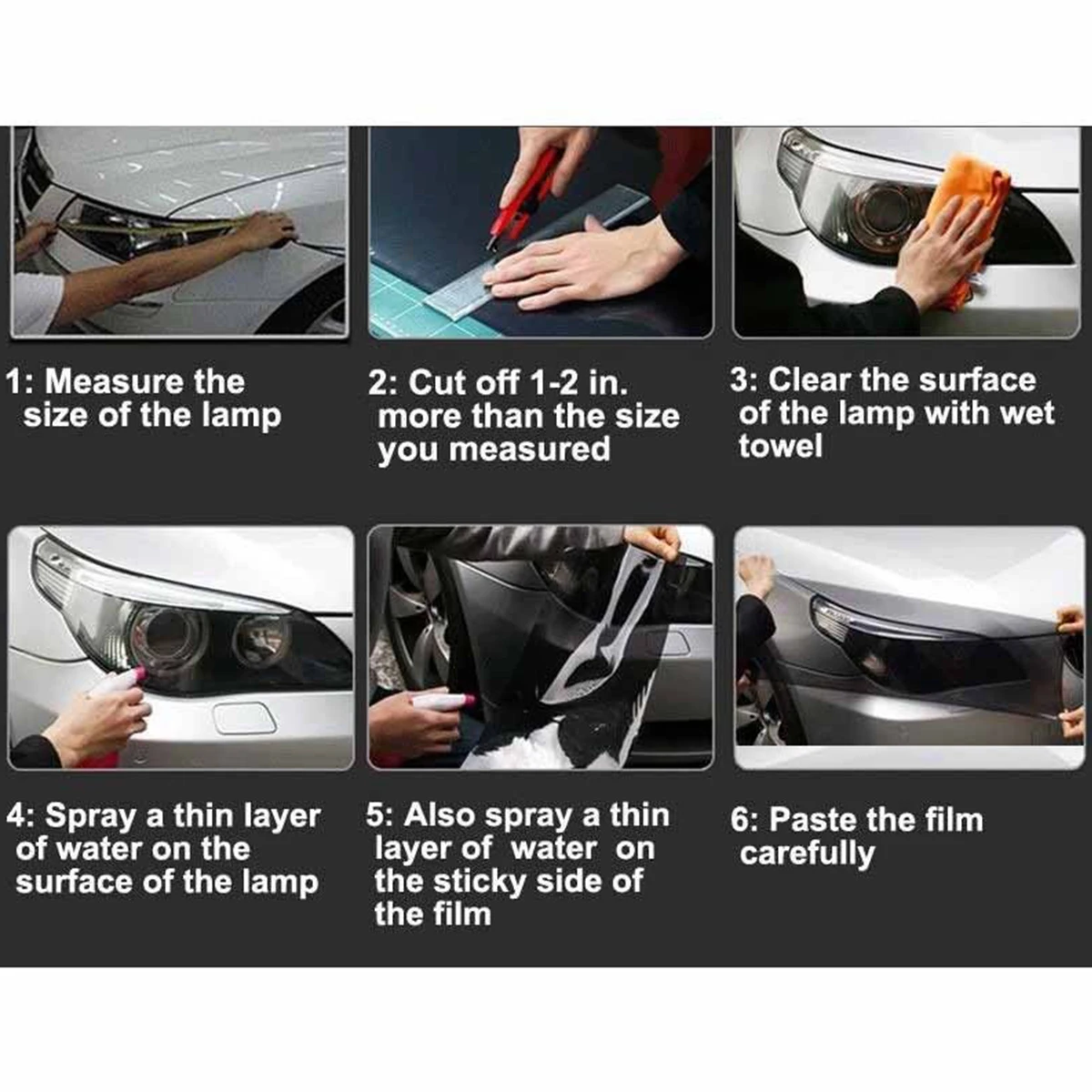 1: Measure the size of the lamp

2: Cut off 1-2 in. more than the size you measured

3: Clear the surface of the lamp with wet towel

4: Spray a thin layer of water on the surface of the lamp

5: Also spray a thin layer of water on the sticky side of the film

6: Paste the film carefully