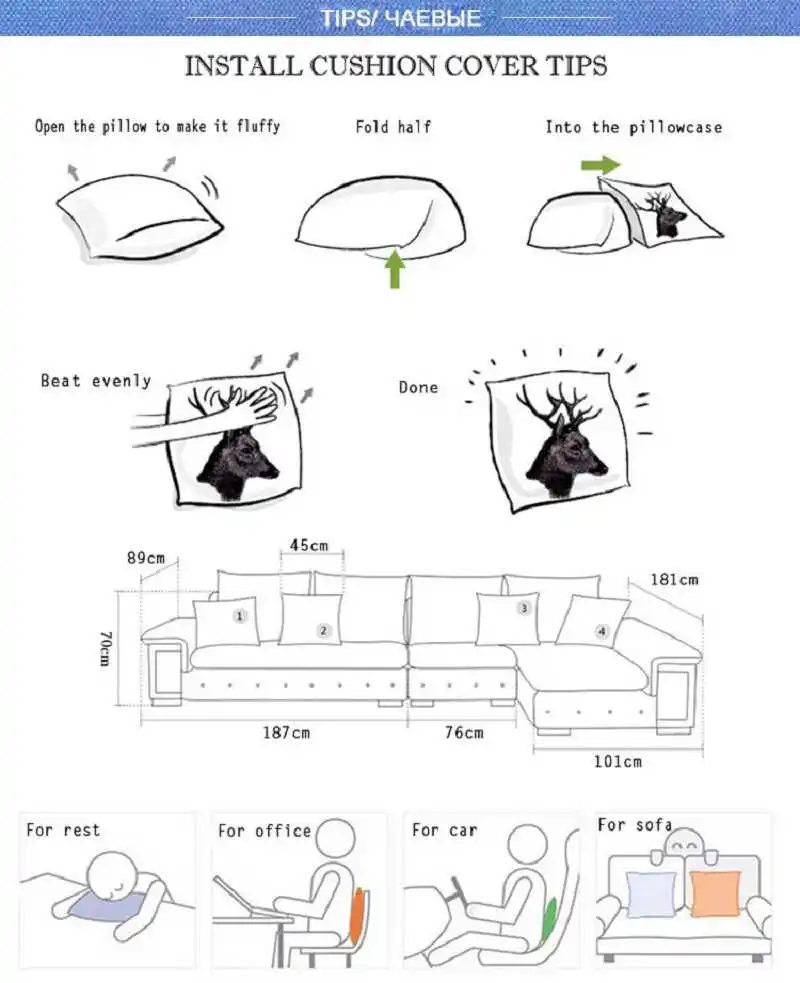 TIPS/ ЧАЕВЫЕ

INSTALL CUSHION COVER TIPS

Open the pillow to make it fluffy

Fold half

Into the pillowcase

Beat evenly

Done

89cm

45cm

181cm

70cm

1

2

3

4

187cm

76cm

101cm

For rest

For office

For car

For sofa