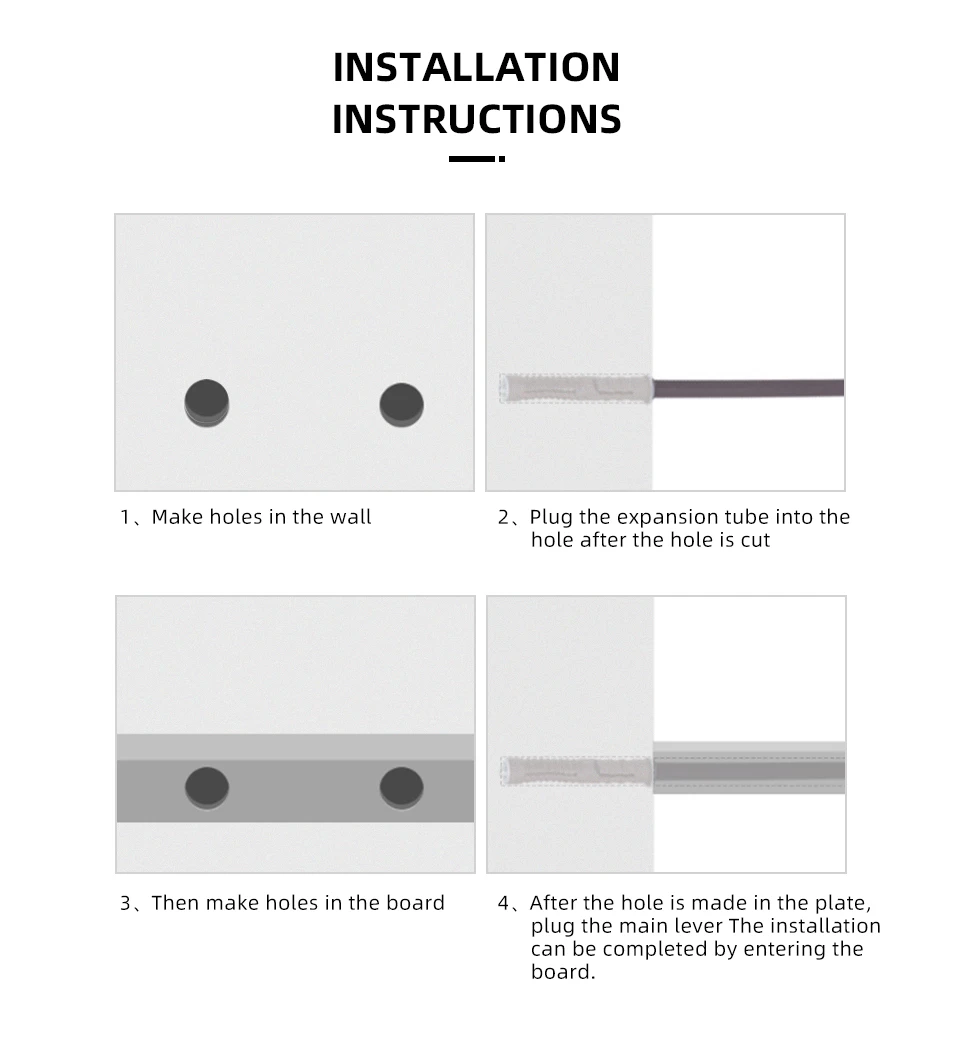 INSTALLATION INSTRUCTIONS

1、Make holes in the wall

2、Plug the expansion tube into the hole after the hole is cut

3、Then make holes in the board

4、After the hole is made in the plate, plug the main lever The installation can be completed by entering the board.