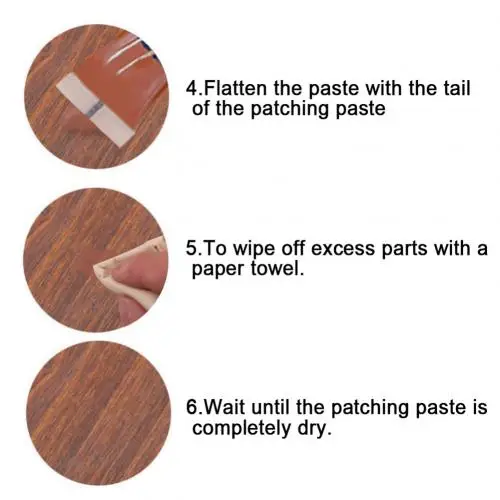 4.Flatten the paste with the tail of the patching paste

5.To wipe off excess parts with a paper towel.

6.Wait until the patching paste is completely dry.