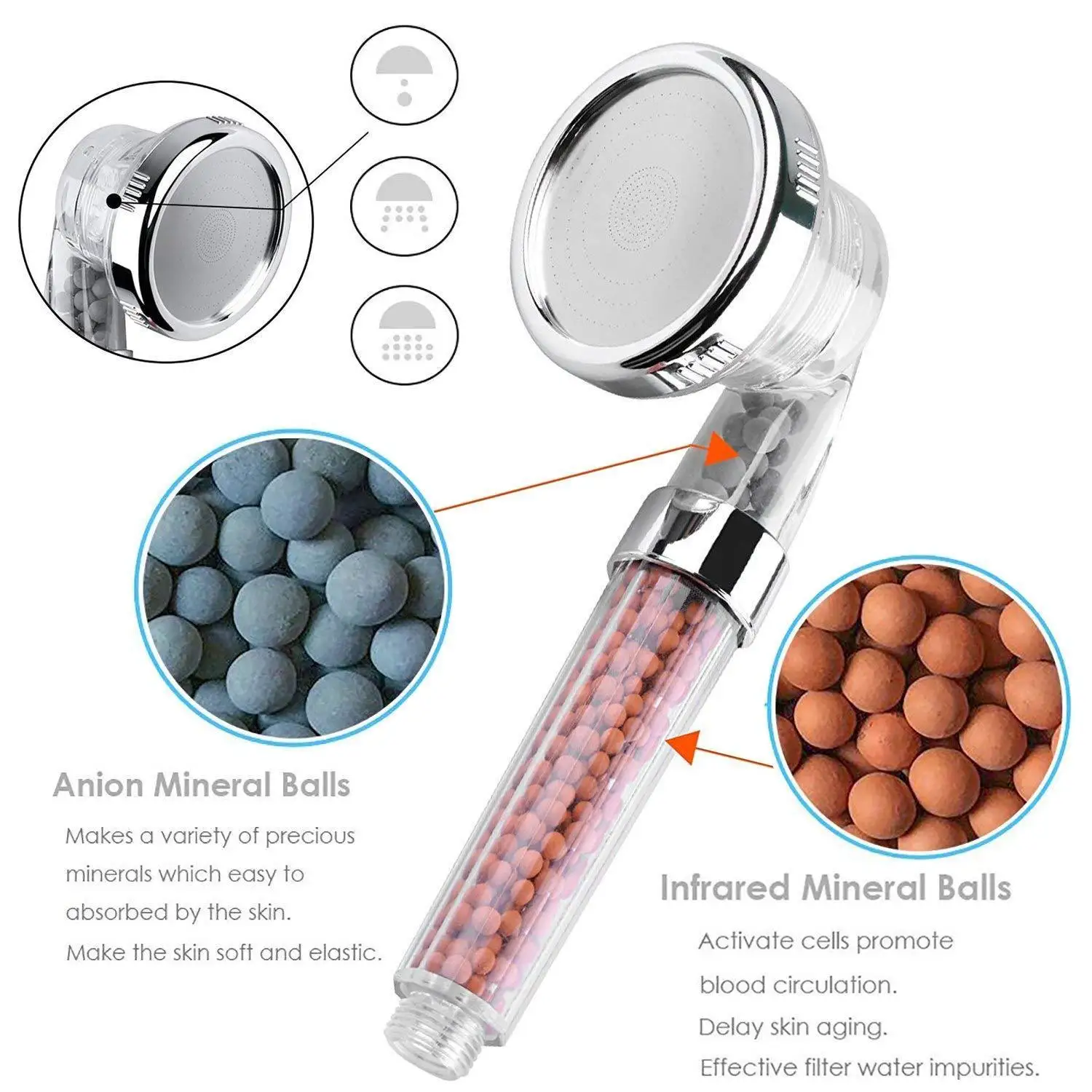 Anion Mineral Balls

Makes a variety of precious minerals which easy to absorbed by the skin.
Make the skin soft and elastic.

Infrared Mineral Balls

Activate cells promote blood circulation.
Delay skin aging.
Effective filter water impurities.