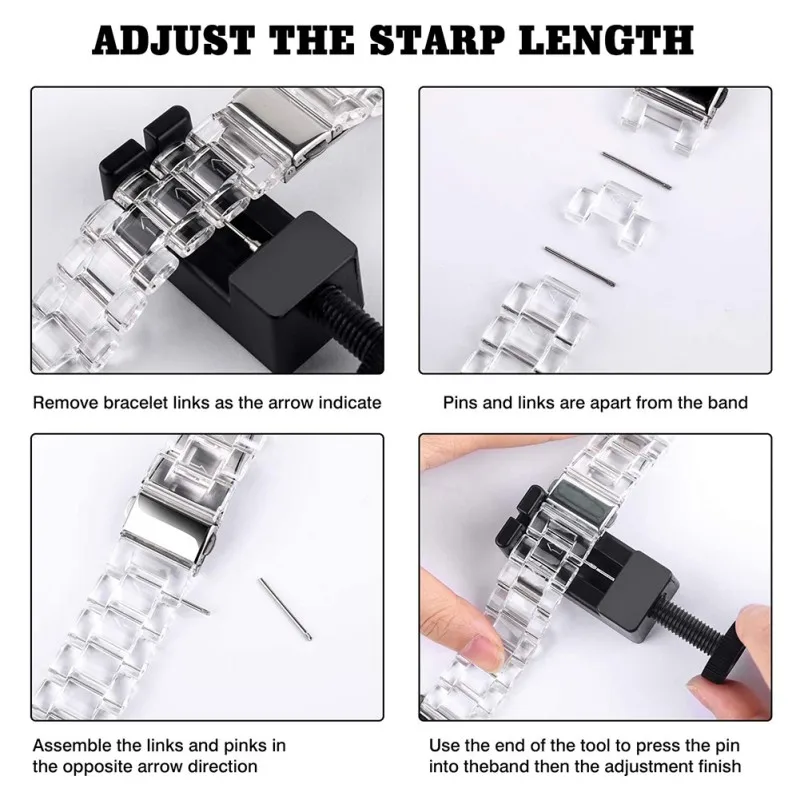 ADJUST THE STARP LENGTH

Remove bracelet links as the arrow indicate

Pins and links are apart from the band

Assemble the links and pinks in the opposite arrow direction

Use the end of the tool to press the pin into theband then the adjustment finish