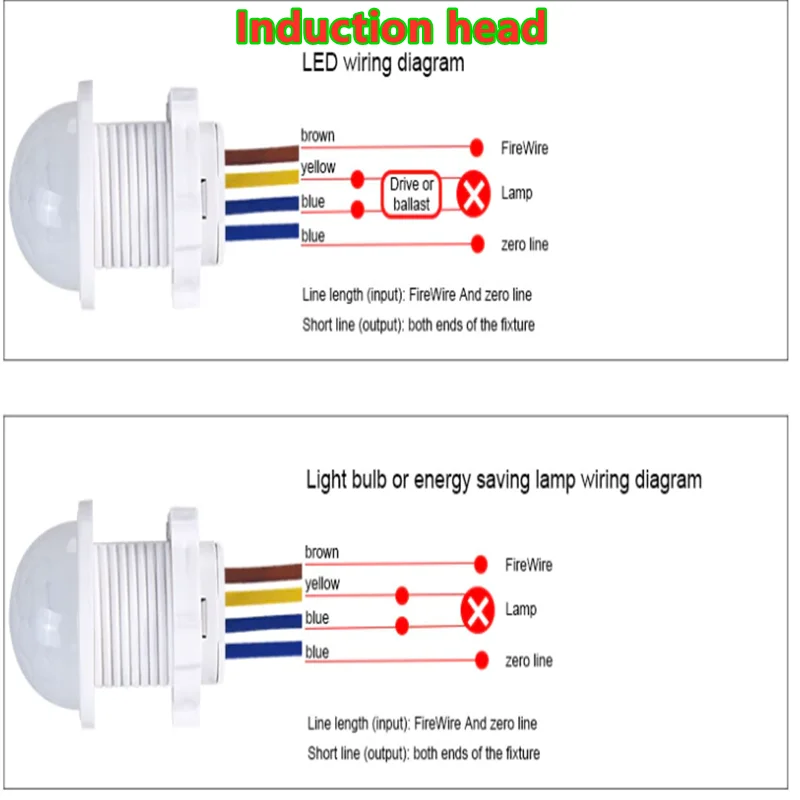 Induction head

LED wiring diagram

brown
yellow
blue
blue

Drive or ballast

FireWire
Lamp
zero line

Line length (input): FireWire And zero line
Short line (output): both ends of the fixture

Light bulb or energy saving lamp wiring diagram

brown
yellow
blue
blue

FireWire
Lamp
zero line

Line length (input): FireWire And zero line
Short line (output): both ends of the fixture