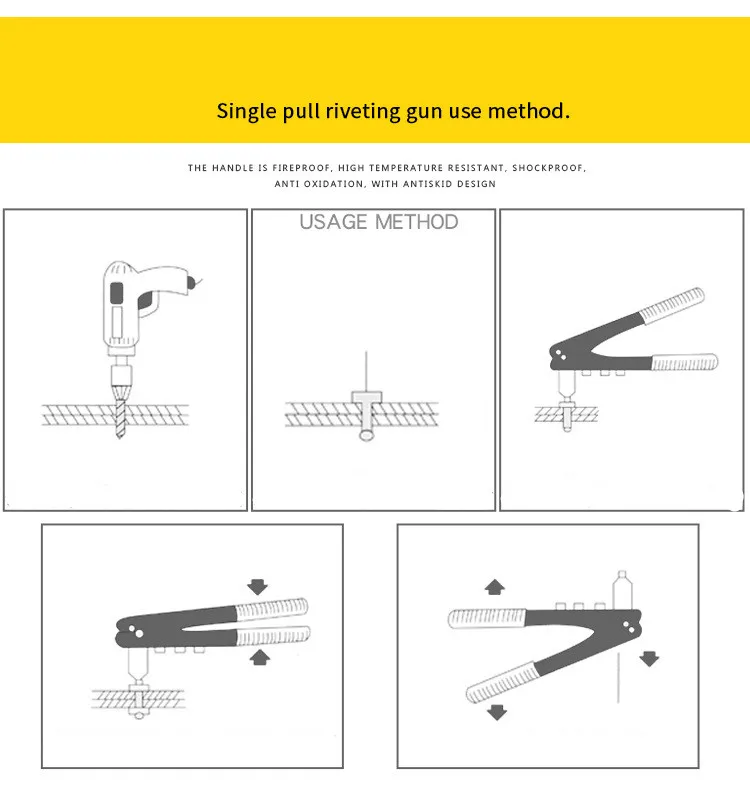 Single pull riveting gun use method.

THE HANDLE IS FIREPROOF, HIGH TEMPERATURE RESISTANT, SHOCKPROOF, ANTI OXIDATION, WITH ANTISKID DESIGN

USAGE METHOD