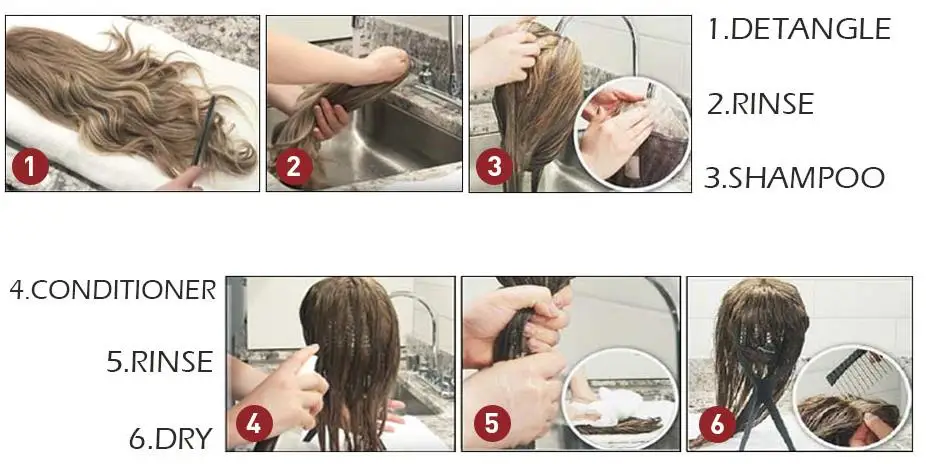 1

2

3

1.DETANGLE

2.RINSE

3.SHAMPOO

4.CONDITIONER

5.RINSE

6.DRY

4

5

6