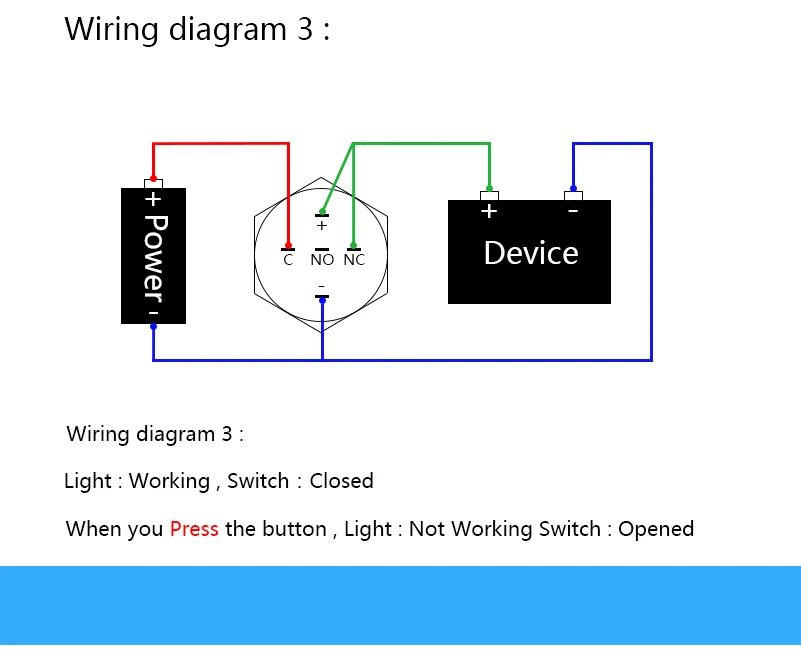 Wiring diagram 3 :

+ Power -

+

C NO NC

-

+ -

Device

Wiring diagram 3 :

Light : Working , Switch : Closed

When you Press the button , Light : Not Working Switch : Opened