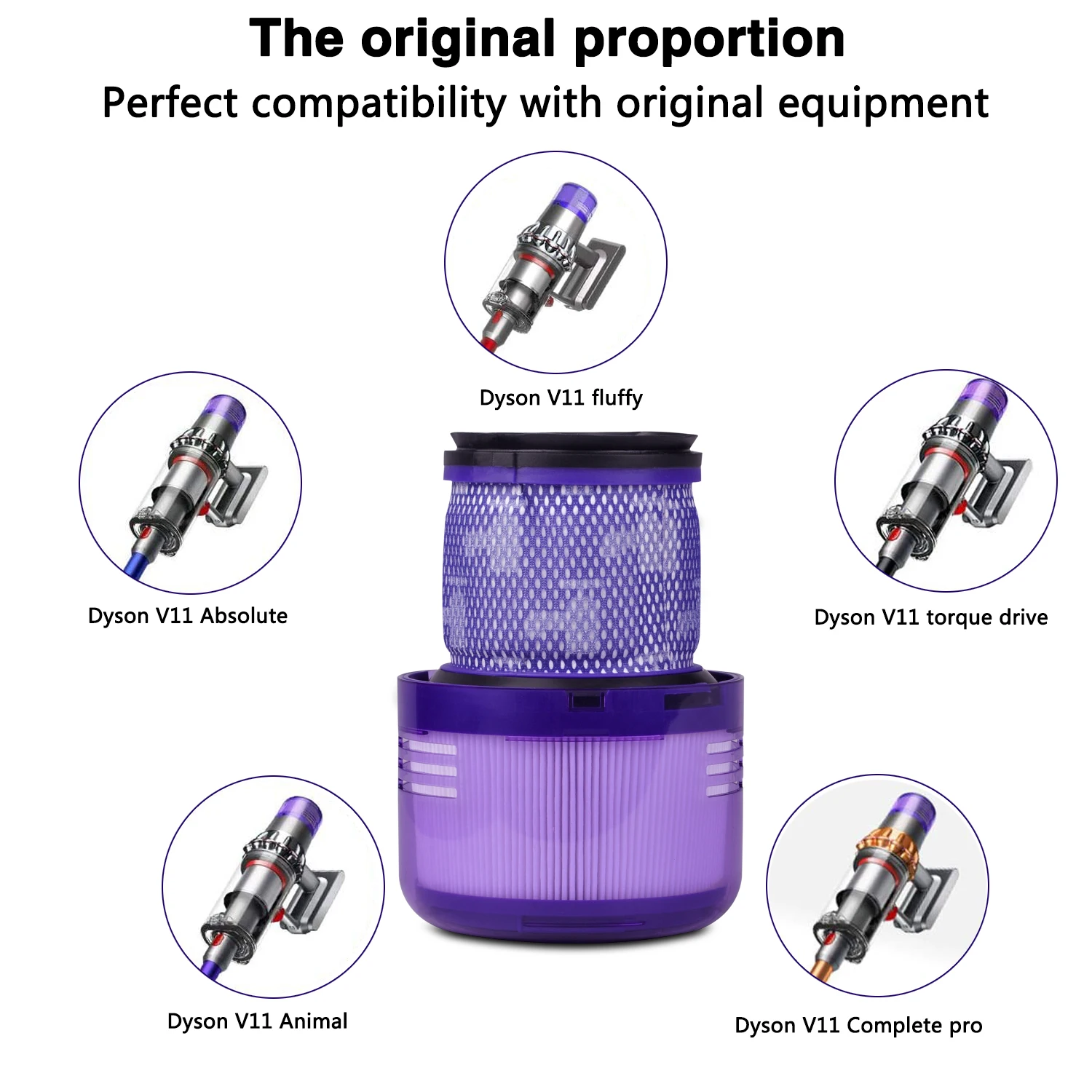 The original proportion
Perfect compatibility with original equipment

Dyson V11 fluffy

Dyson V11 Absolute

Dyson V11 torque drive

Dyson V11 Animal

Dyson V11 Complete pro