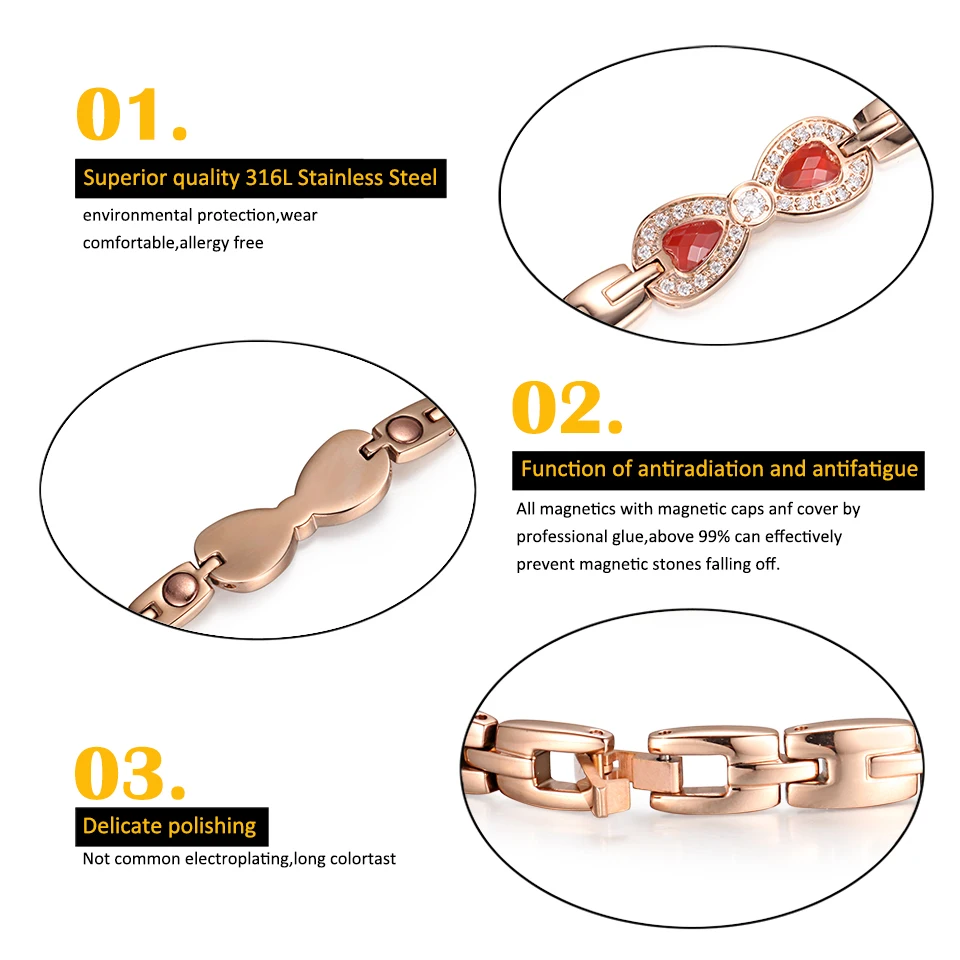 01.

Superior quality 316L Stainless Steel

environmental protection,wear comfortable,allergy free

02.

Function of antiradiation and antifatigue

All magnetics with magnetic caps anf cover by professional glue,above 99% can effectively prevent magnetic stones falling off.

03.

Delicate polishing

Not common electroplating,long colortast