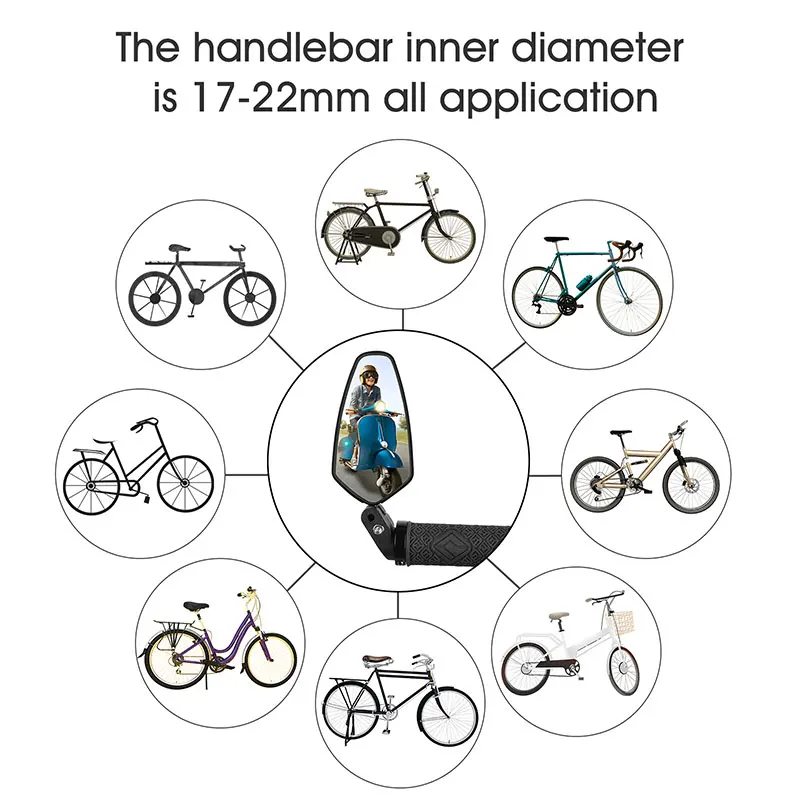 The handlebar inner diameter is 17-22mm all application