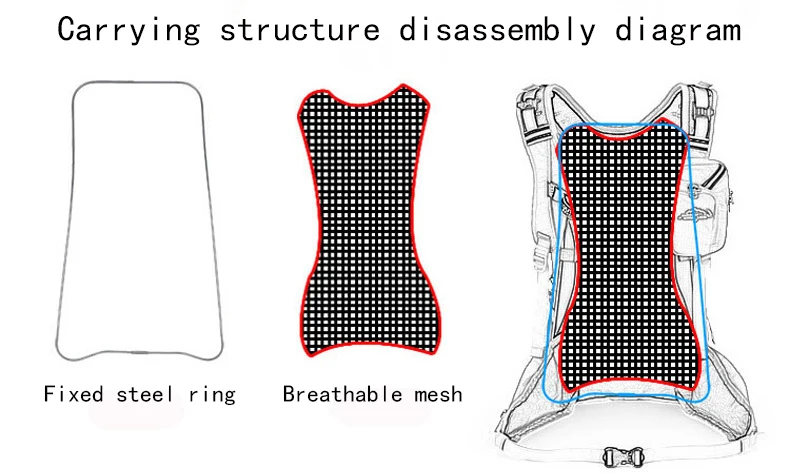 Carrying structure disassembly diagram

Fixed steel ring

Breathable mesh