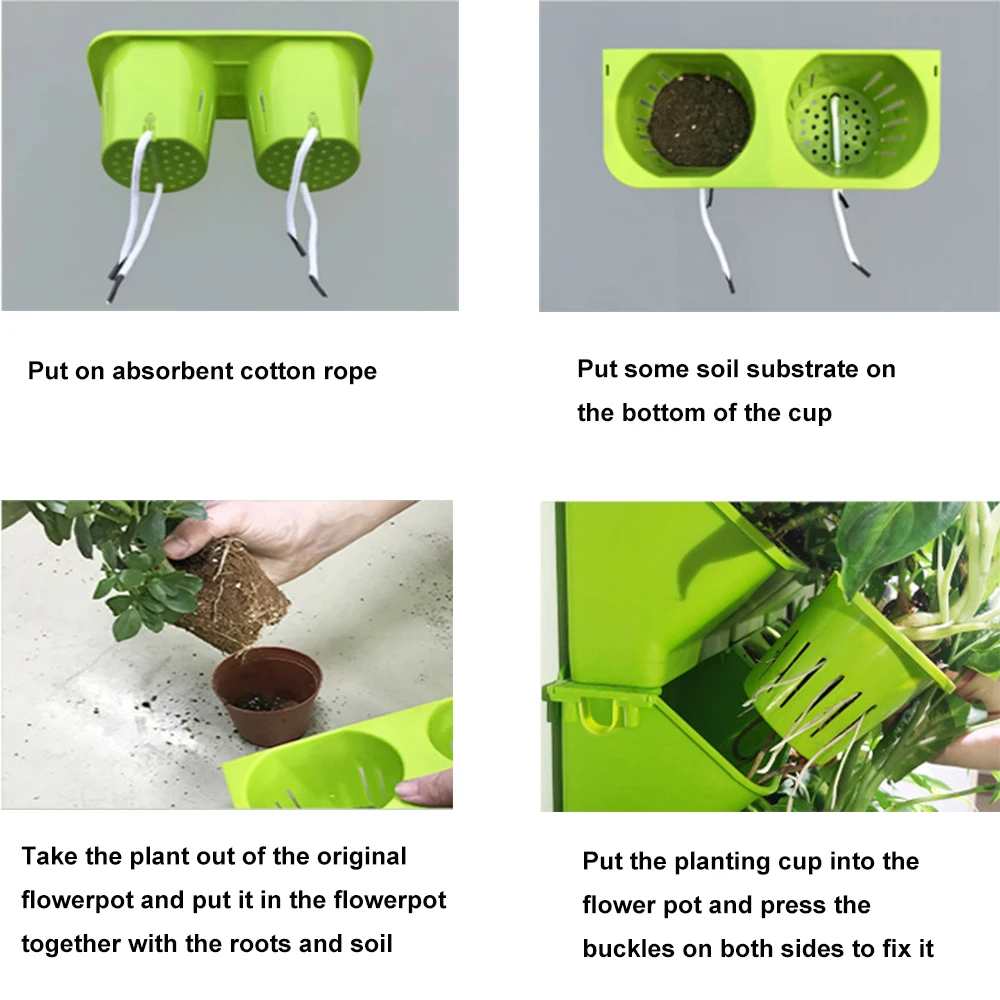 Put on absorbent cotton rope

Put some soil substrate on the bottom of the cup

Take the plant out of the original flowerpot and put it in the flowerpot together with the roots and soil

Put the planting cup into the flower pot and press the buckles on both sides to fix it