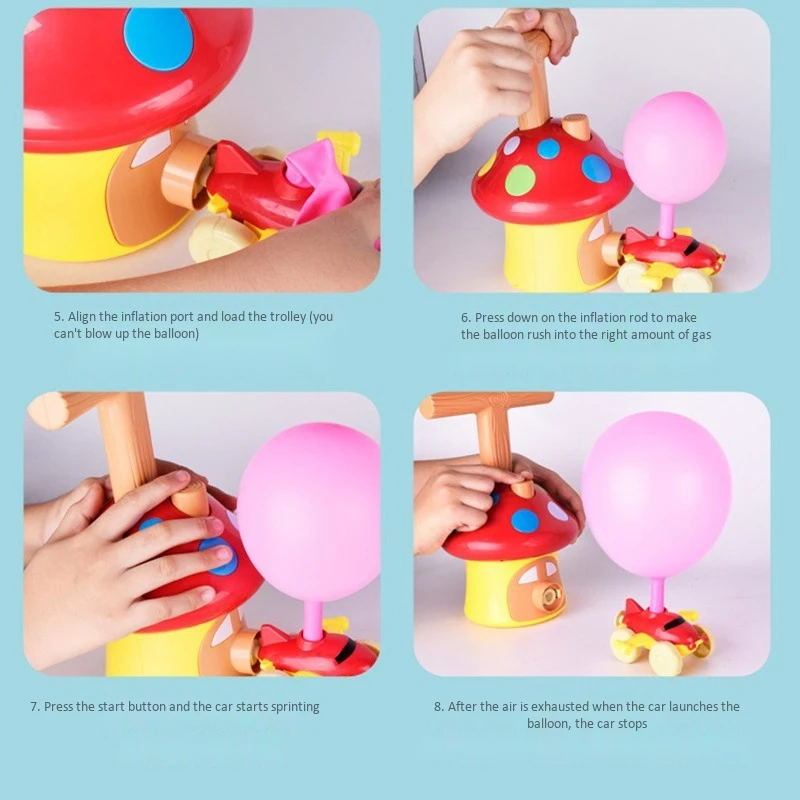 5. Align the inflation port and load the trolley (you can't blow up the balloon)

6. Press down on the inflation rod to make the balloon rush into the right amount of gas

7. Press the start button and the car starts sprinting

8. After the air is exhausted when the car launches the balloon, the car stops