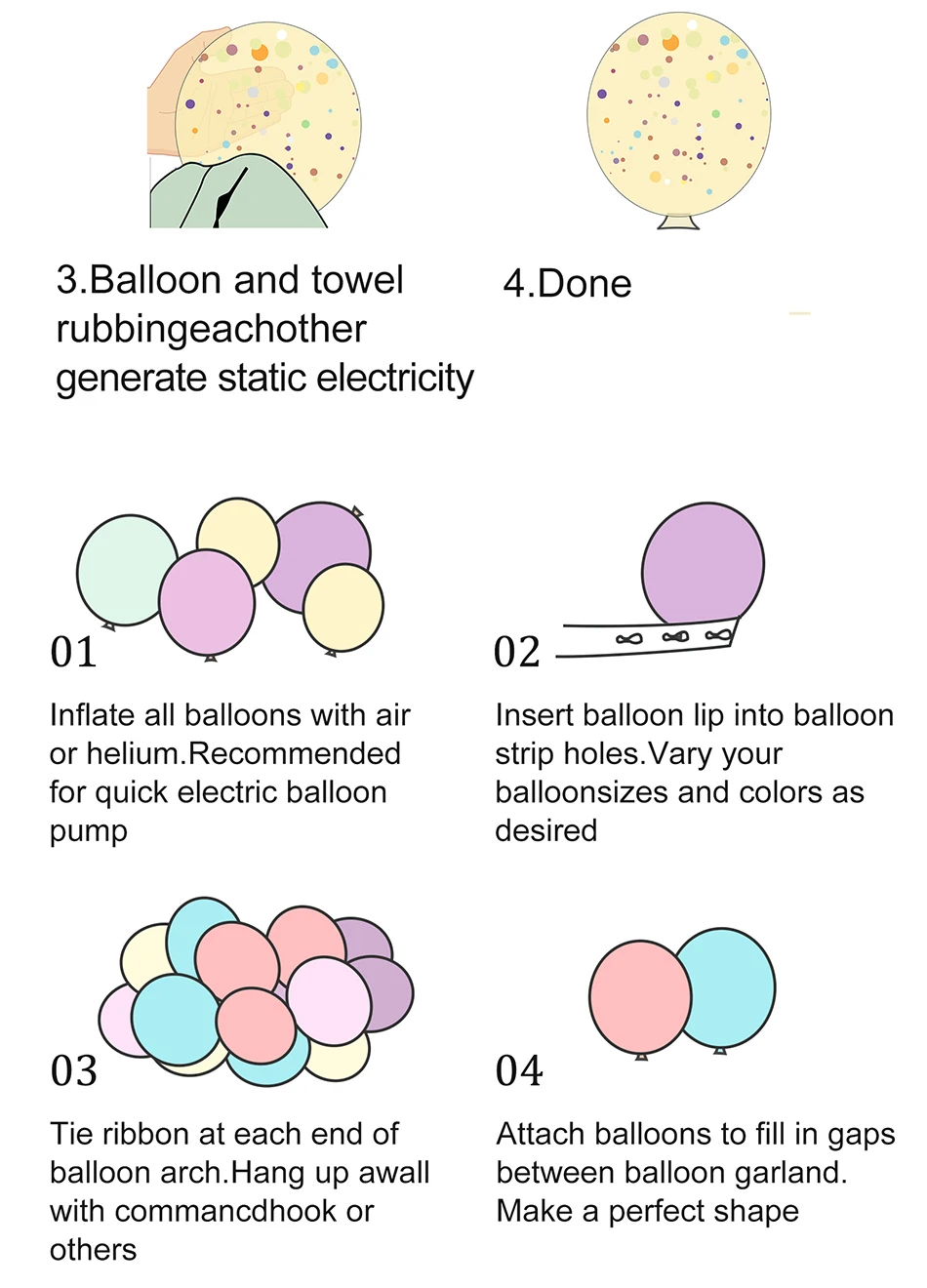 3.Balloon and towel rubbingeachother generate static electricity

4.Done

01

Inflate all balloons with air or helium.Recommended for quick electric balloon pump

02

Insert balloon lip into balloon strip holes.Vary your balloonsizes and colors as desired

03

Tie ribbon at each end of balloon arch.Hang up awall with commancdhook or others

04

Attach balloons to fill in gaps between balloon garland. Make a perfect shape