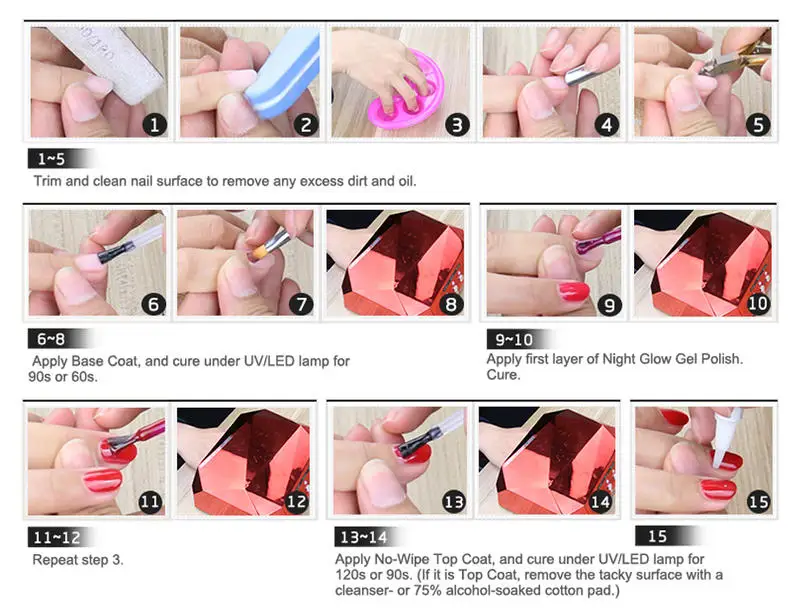 1 2 3 4 5

1~5

Trim and clean nail surface to remove any excess dirt and oil.

6 7 8 9 10

6~8

Apply Base Coat, and cure under UV/LED lamp for 90s or 60s.

9~10

Apply first layer of Night Glow Gel Polish. Cure.

11 12 13 14 15

11~12

Repeat step 3.

13~14

Apply No-Wipe Top Coat, and cure under UV/LED lamp for 120s or 90s. (If it is Top Coat, remove the tacky surface with a cleanser- or 75% alcohol-soaked cotton pad.)

15