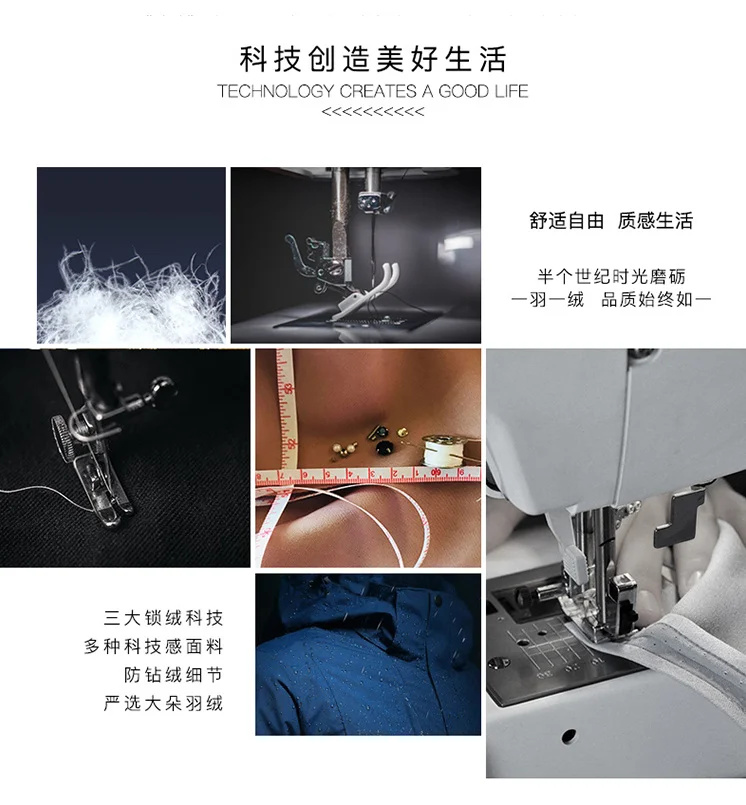 科技创造美好生活
TECHNOLOGY CREATES A GOOD LIFE
<<<<<<<<<<<

舒适自由 质感生活

半个世纪时光磨砺
一羽一绒 品质始终如一

三大锁绒科技
多种科技感面料
防钻绒细节
严选大朵羽绒