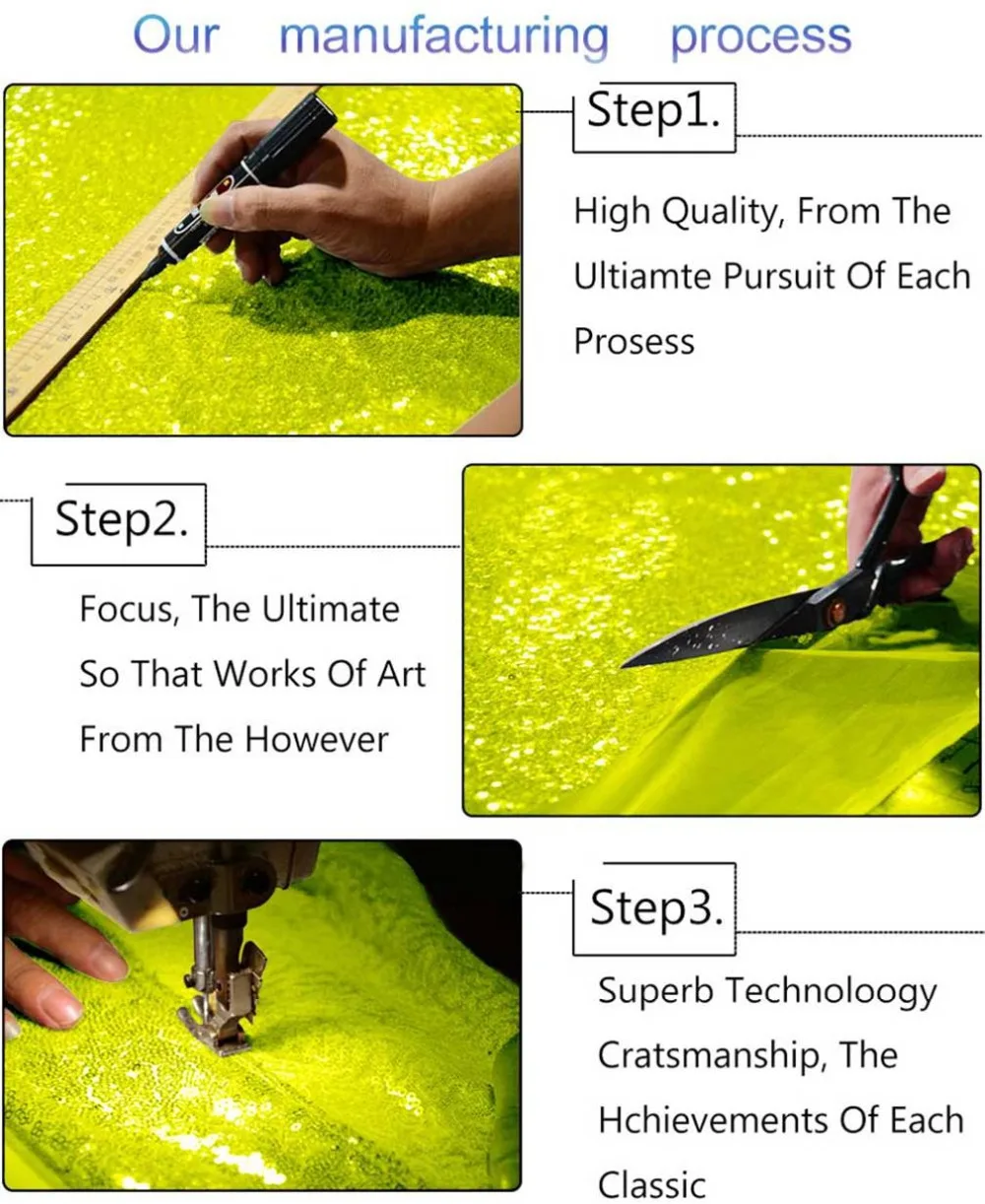 Our manufacturing process

Step1.

High Quality, From The Ultiamte Pursuit Of Each Prosess

Step2.

Focus, The Ultimate So That Works Of Art From The However

Step3.

Superb Technoloogy Cratsmanship, The Hchievements Of Each Classic