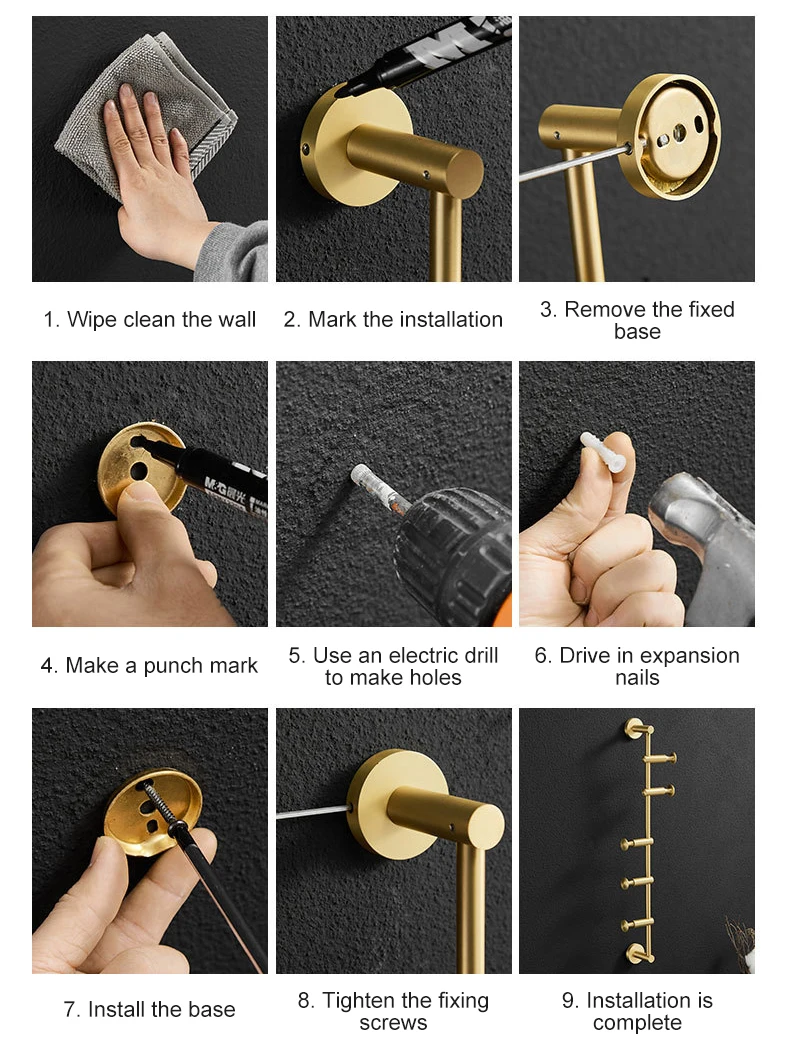 1. Wipe clean the wall

2. Mark the installation

3. Remove the fixed base

M&G 晨光

4. Make a punch mark

5. Use an electric drill to make holes

6. Drive in expansion nails

7. Install the base

8. Tighten the fixing screws

9. Installation is complete