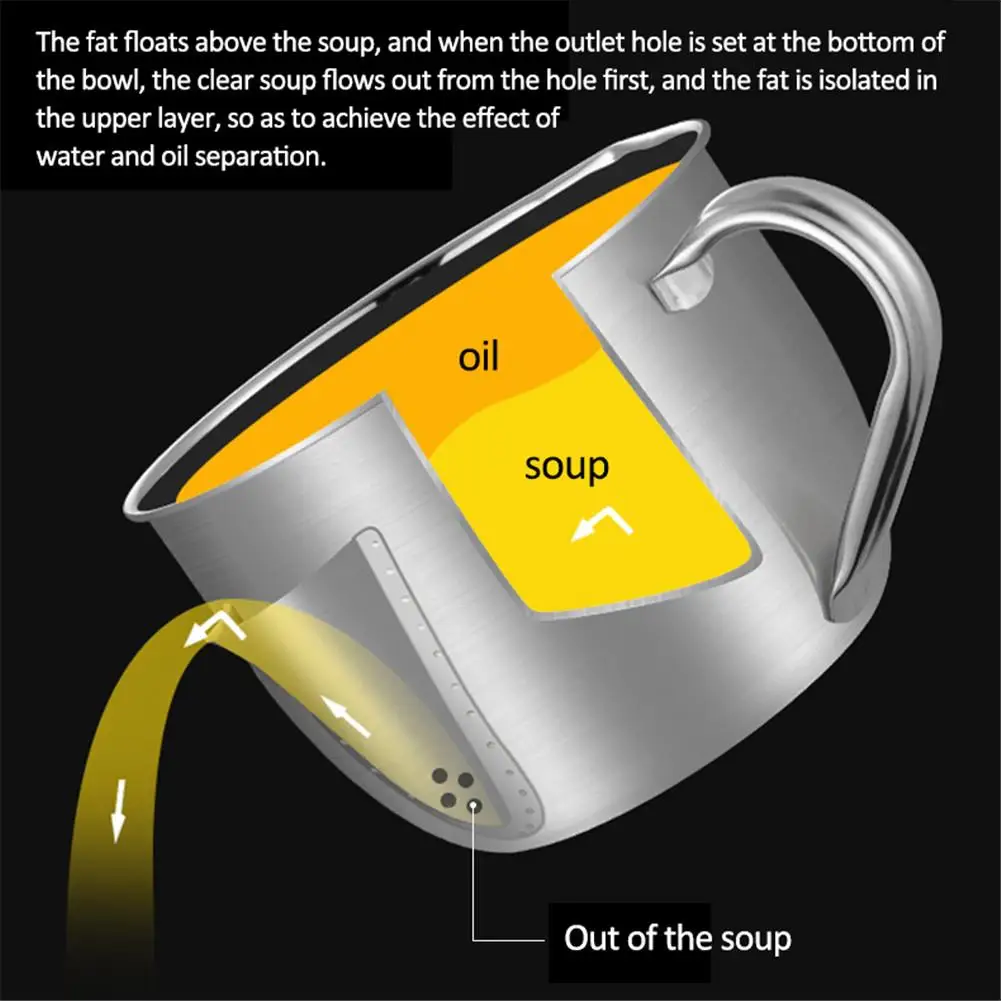 The fat floats above the soup, and when the outlet hole is set at the bottom of the bowl, the clear soup flows out from the hole first, and the fat is isolated in the upper layer, so as to achieve the effect of water and oil separation.

oil

soup

Out of the soup