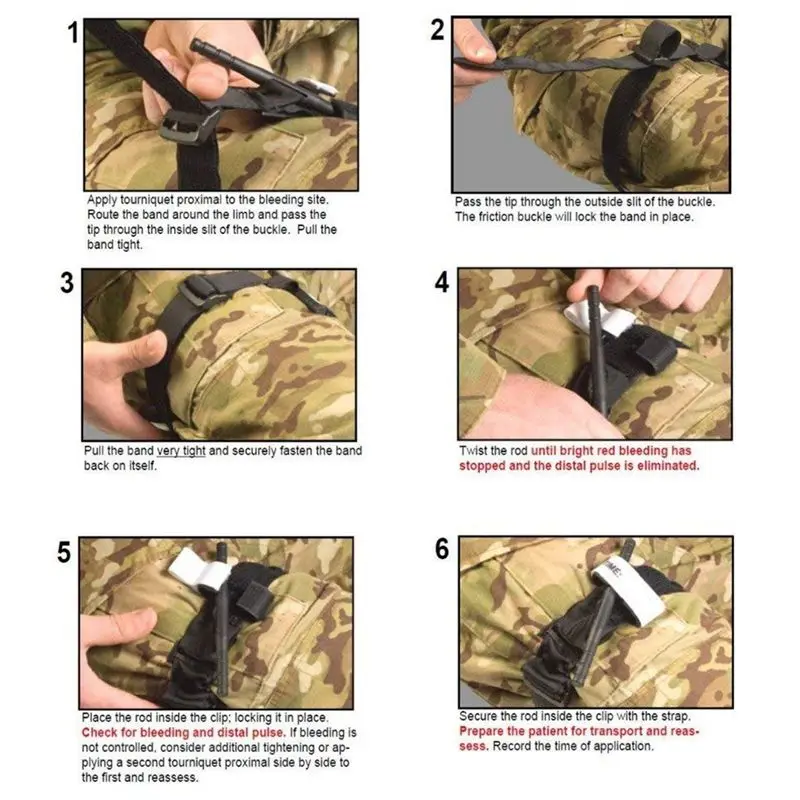 1

Apply tourniquet proximal to the bleeding site. Route the band around the limb and pass the tip through the inside slit of the buckle. Pull the band tight.

2

Pass the tip through the outside slit of the buckle. The friction buckle will lock the band in place.

3

Pull the band very tight and securely fasten the band back on itself.

4

Twist the rod until bright red bleeding has stopped and the distal pulse is eliminated.

5

Place the rod inside the clip; locking it in place. Check for bleeding and distal pulse. If bleeding is not controlled, consider additional tightening or applying a second tourniquet proximal side by side to the first and reassess.

6

Secure the rod inside the clip with the strap. Prepare the patient for transport and reassess. Record the time of application.