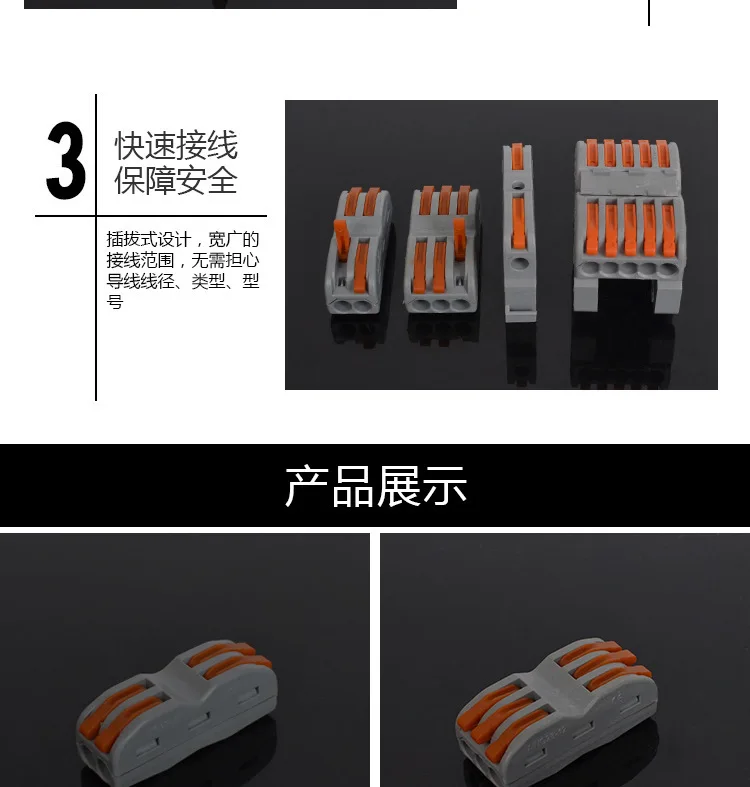 3

快速接线
保障安全

插拔式设计，宽广的接线范围，无需担心导线线径、类型、型号

产品展示