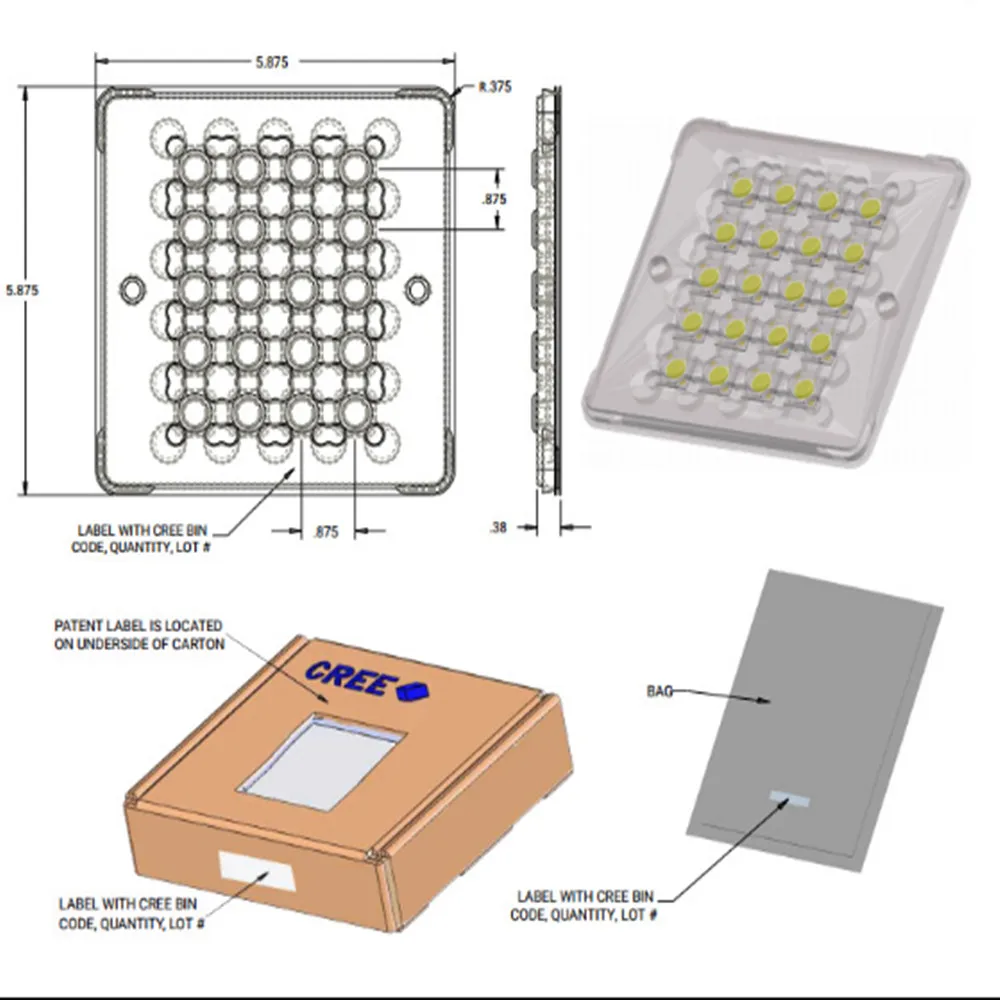 5.875

R.375

.875

5.875

LABEL WITH CREE BIN CODE, QUANTITY, LOT #

.875

.38

PATENT LABEL IS LOCATED ON UNDERSIDE OF CARTON

CREE

BAG

LABEL WITH CREE BIN CODE, QUANTITY, LOT #

LABEL WITH CREE BIN CODE, QUANTITY, LOT #