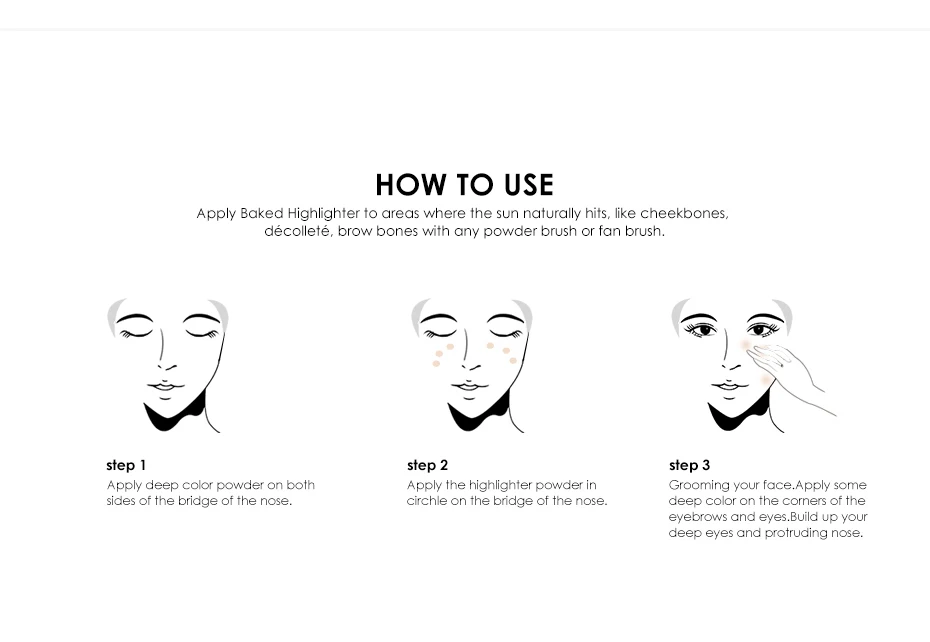 HOW TO USE

Apply Baked Highlighter to areas where the sun naturally hits, like cheekbones, décolleté, brow bones with any powder brush or fan brush.

step 1
Apply deep color powder on both sides of the bridge of the nose.

step 2
Apply the highlighter powder in circhle on the bridge of the nose.

step 3
Grooming your face.Apply some deep color on the corners of the eyebrows and eyes.Build up your deep eyes and protruding nose.