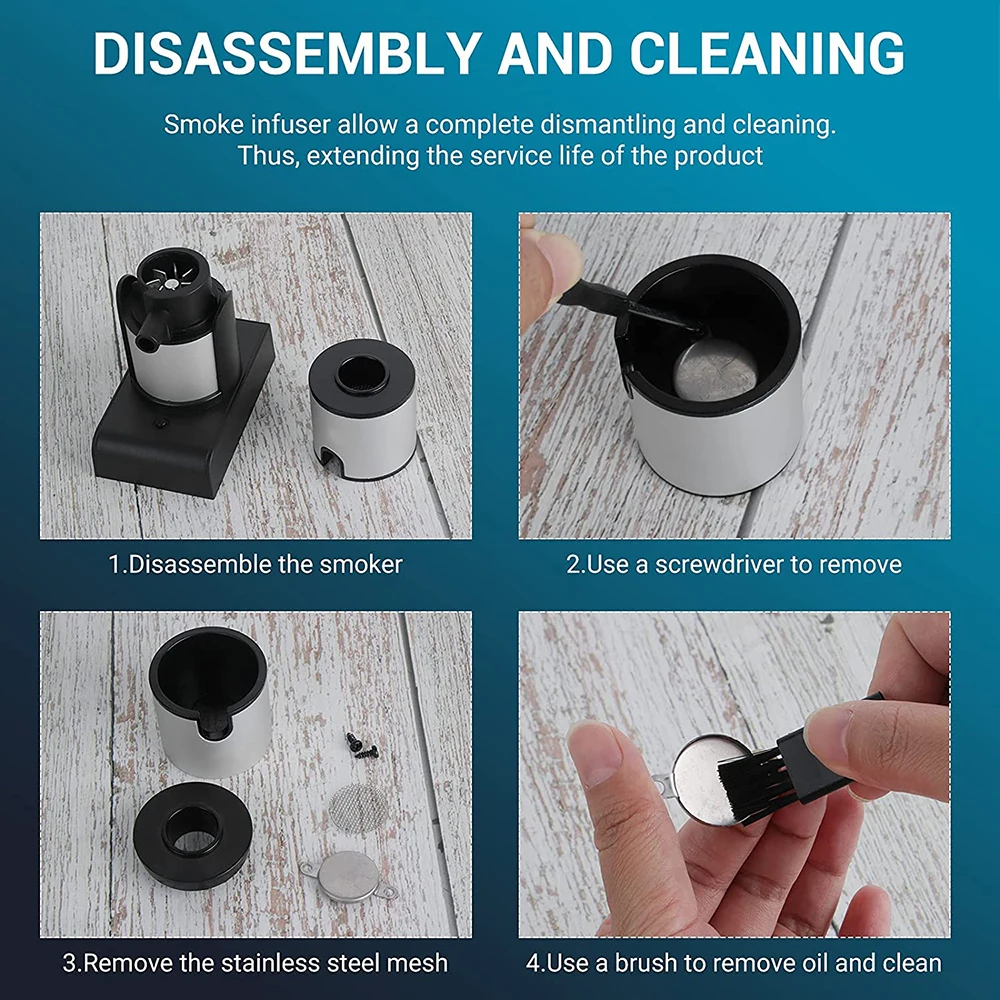 DISASSEMBLY AND CLEANING

Smoke infuser allow a complete dismantling and cleaning. Thus, extending the service life of the product

1.Disassemble the smoker

2.Use a screwdriver to remove

3.Remove the stainless steel mesh

4.Use a brush to remove oil and clean