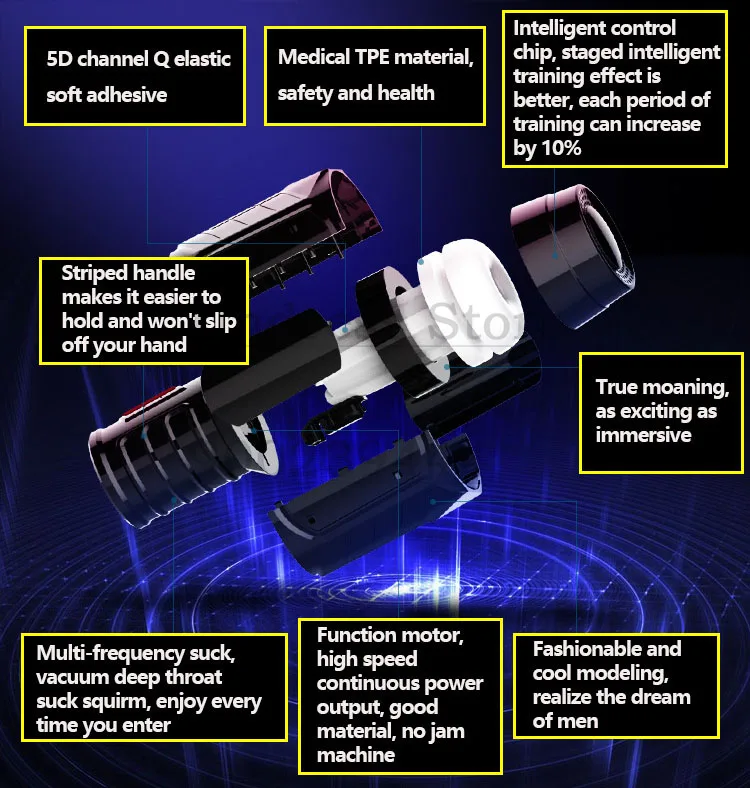 5D channel Q elastic soft adhesive

Medical TPE material, safety and health

Intelligent control chip, staged intelligent training effect is better, each period of training can increase by 10%

Striped handle makes it easier to hold and won't slip off your hand

Stor

True moaning, as exciting as immersive

Multi-frequency suck, vacuum deep throat suck squirm, enjoy every time you enter

Function motor, high speed continuous power output, good material, no jam machine

Fashionable and cool modeling, realize the dream of men