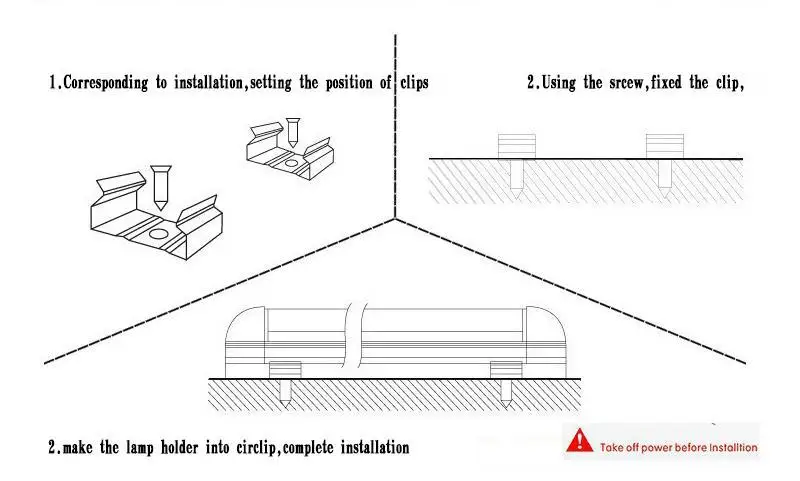 1.Corresponding to installation,setting the position of clips

2.Using the srcew,fixed the clip,

2.make the lamp holder into circlip,complete installation

Take off power before Installtion