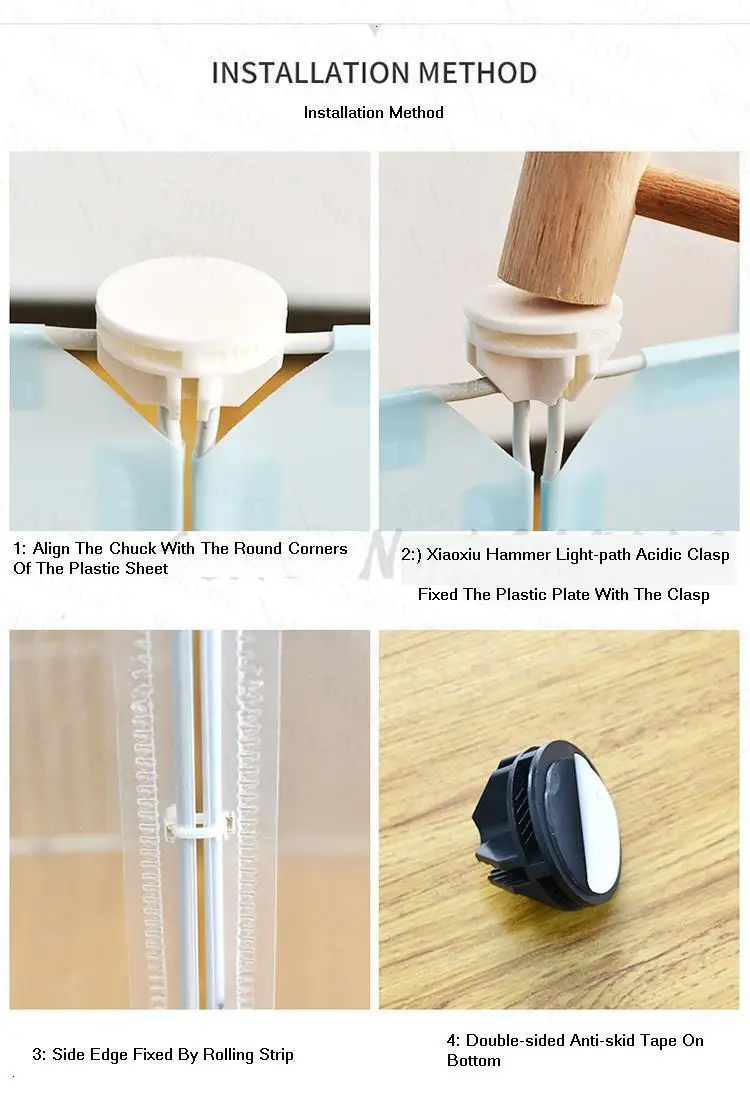 INSTALLATION METHOD

Installation Method

1: Align The Chuck With The Round Corners Of The Plastic Sheet

2:) Xiaoxiu Hammer Light-path Acidic Clasp

Fixed The Plastic Plate With The Clasp

3: Side Edge Fixed By Rolling Strip

4: Double-sided Anti-skid Tape On Bottom