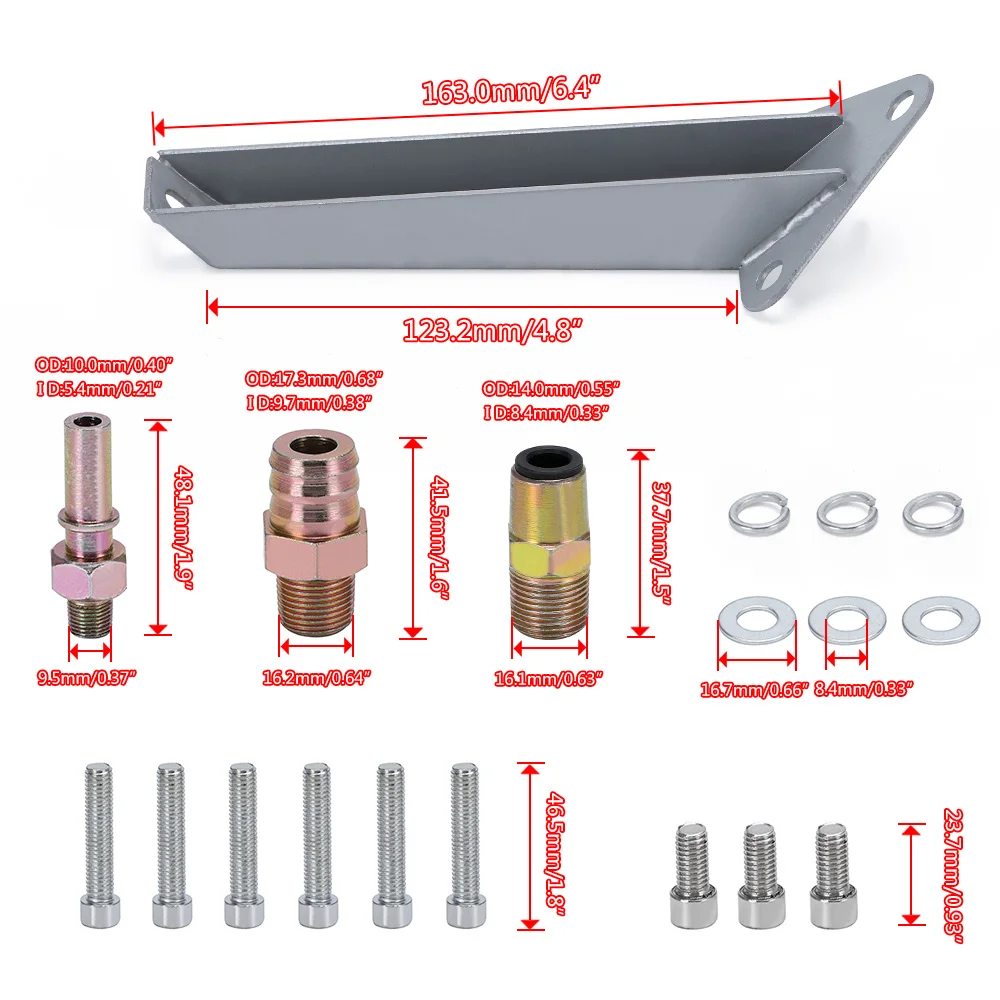 163.0mm/6.4"

123.2mm/4.8"

OD:10.0mm/0.40"
I D:5.4mm/0.21"

48.1mm/1.9"

9.5mm/0.37"

OD:17.3mm/0.68"
I D:9.7mm/0.38"

41.5mm/1.6"

16.2mm/0.64"

OD:14.0mm/0.55"
I D:8.4mm/0.33"

37.7mm/1.5"

16.1mm/0.63"

16.7mm/0.66"

8.4mm/0.33"

46.5mm/1.8"

23.7mm/0.93"