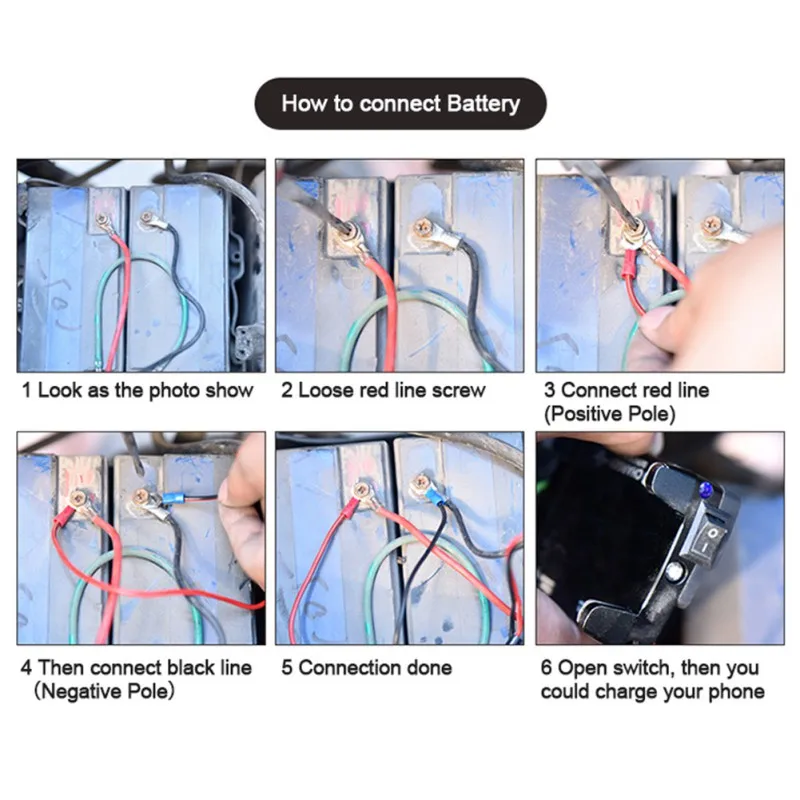 How to connect Battery

1 Look as the photo show

2 Loose red line screw

3 Connect red line (Positive Pole)

4 Then connect black line （Negative Pole)

5 Connection done

6 Open switch, then you could charge your phone