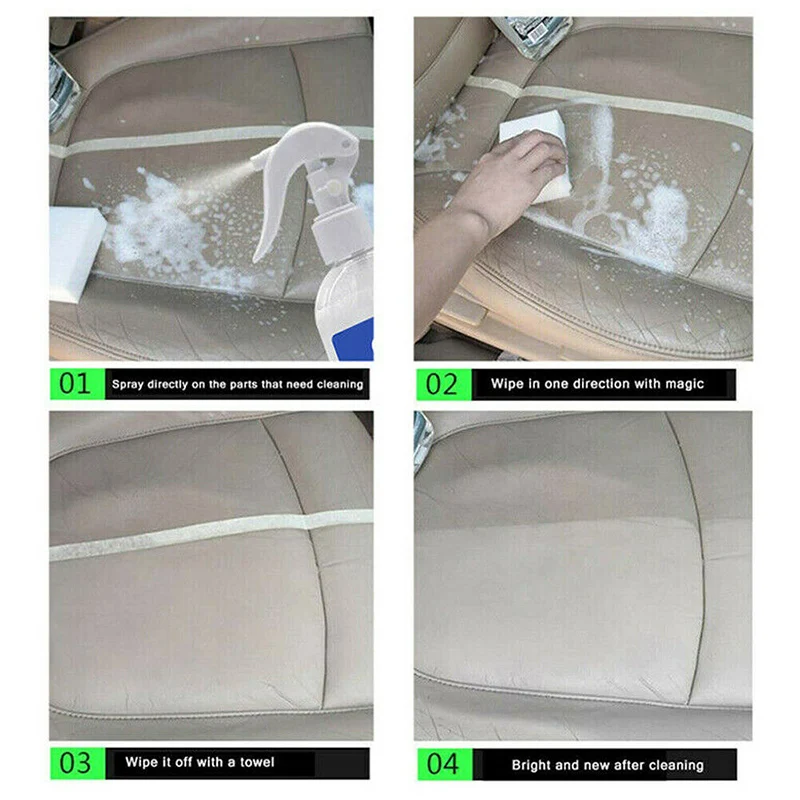 01 Spray directly on the parts that need cleaning

02 Wipe in one direction with magic

03 Wipe it off with a towel

04 Bright and new after cleaning