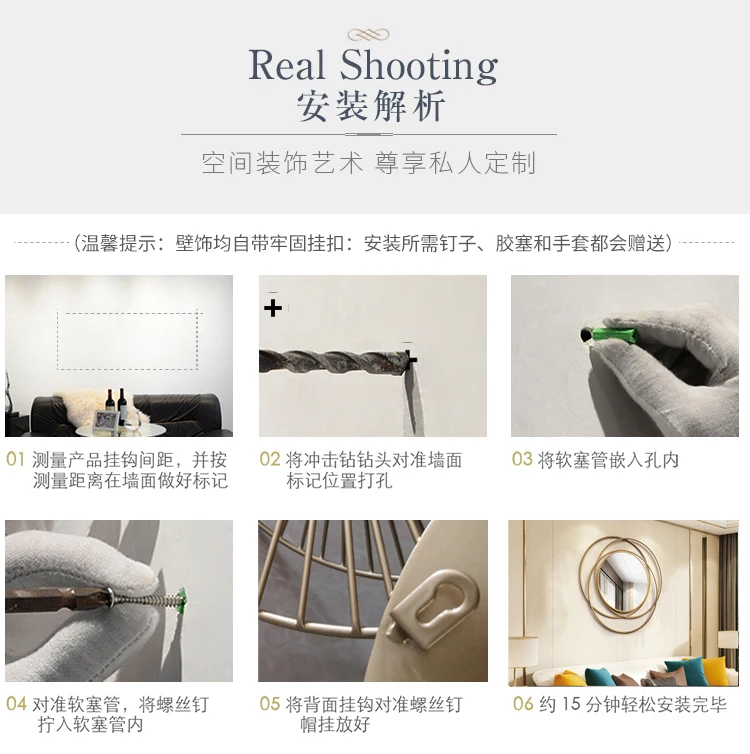 Real Shooting
安装解析

空间装饰艺术 尊享私人定制

（温馨提示：壁饰均自带牢固挂扣：安装所需钉子、胶塞和手套都会赠送）

01 测量产品挂钩间距，并按测量距离在墙面做好标记

02 将冲击钻钻头对准墙面标记位置打孔

03 将软塞管嵌入孔内

04 对准软塞管，将螺丝钉拧入软塞管内

05 将背面挂钩对准螺丝钉帽挂放好

06 约 15 分钟轻松安装完毕