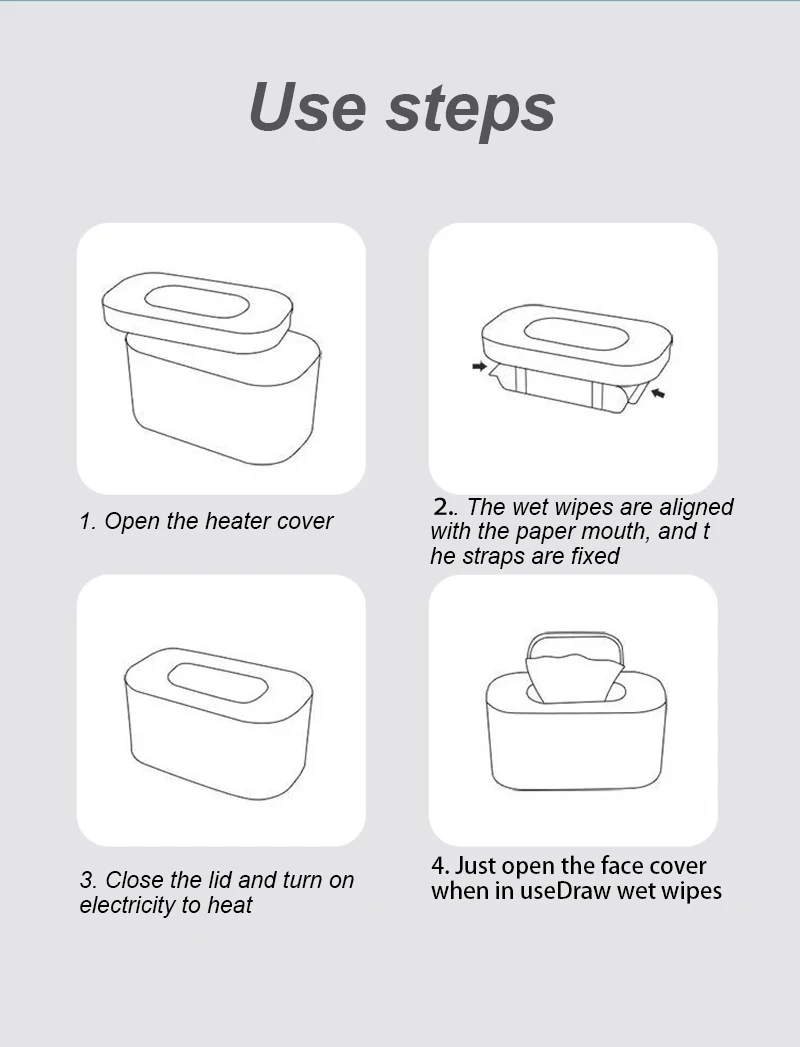 Use steps

1. Open the heater cover

2.. The wet wipes are aligned with the paper mouth, and t he straps are fixed

3. Close the lid and turn on electricity to heat

4. Just open the face cover when in useDraw wet wipes