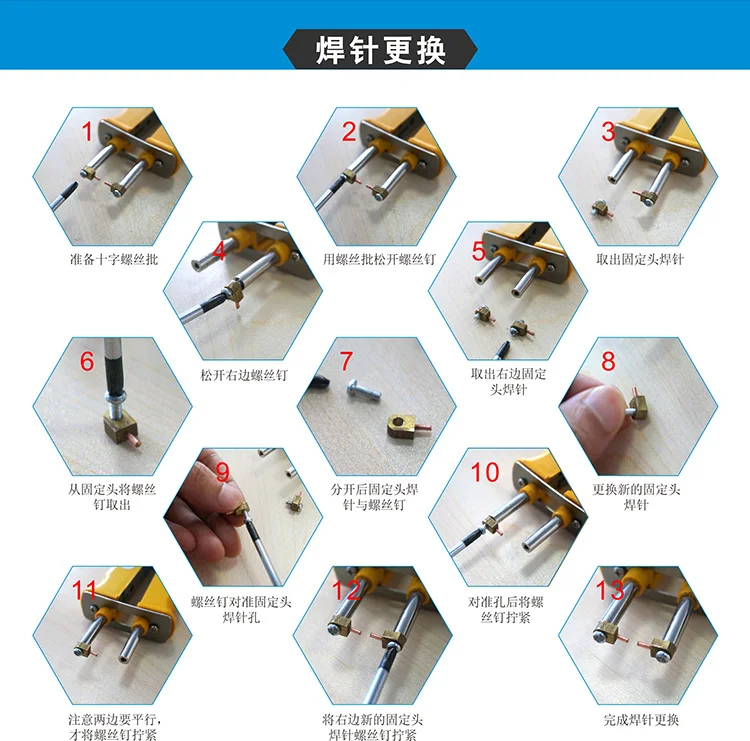 焊针更换

1
准备十字螺丝批

2
用螺丝批松开螺丝钉

3
取出固定头焊针

4
松开右边螺丝钉

5
取出右边固定头焊针

6
从固定头将螺丝钉取出

7
分开后固定头焊针与螺丝钉

8
更换新的固定头焊针

9
螺丝钉对准固定头焊针孔

10
对准孔后将螺丝钉拧紧

11
注意两边要平行，才将螺丝钉拧紧

12
将右边新的固定头焊针螺丝钉拧紧

13
完成焊针更换