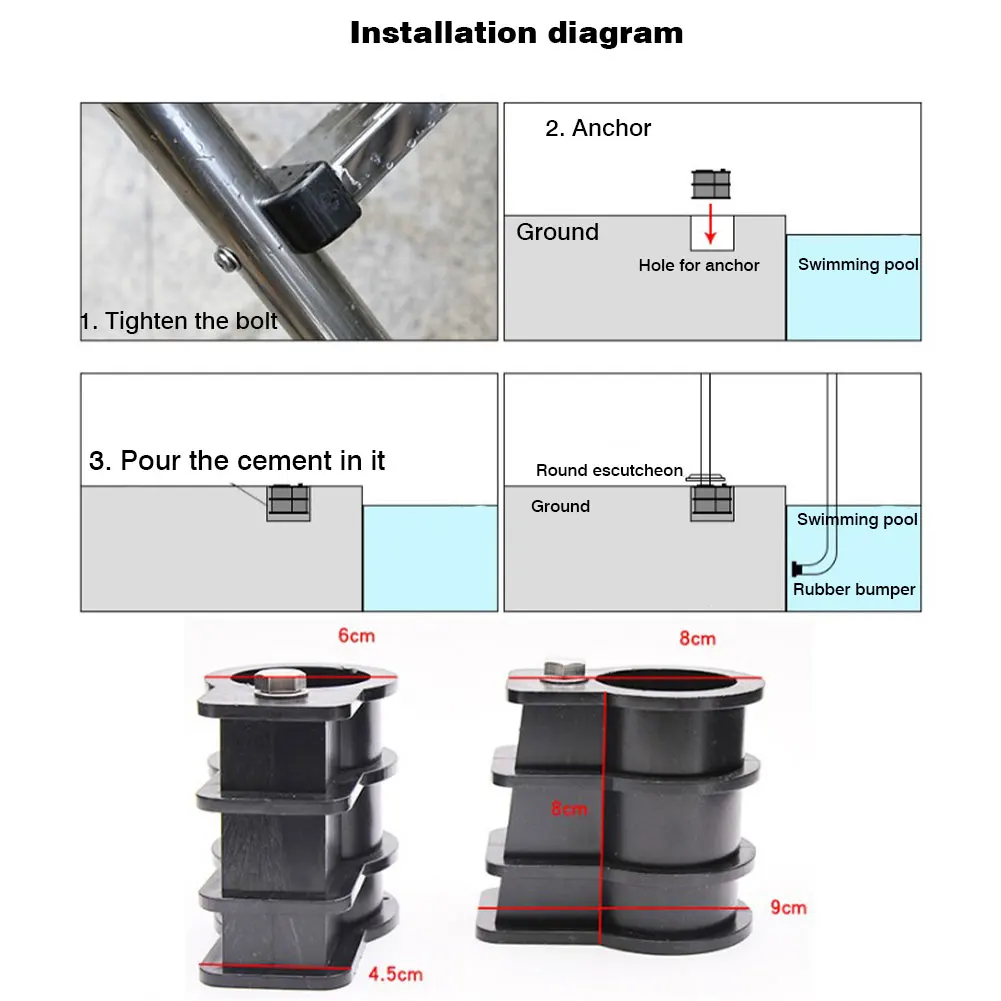 Installation diagram

1. Tighten the bolt

2. Anchor

Ground

Hole for anchor

Swimming pool

3. Pour the cement in it

Round escutcheon

Ground

Swimming pool

Rubber bumper

6cm

4.5cm

8cm

8cm

9cm