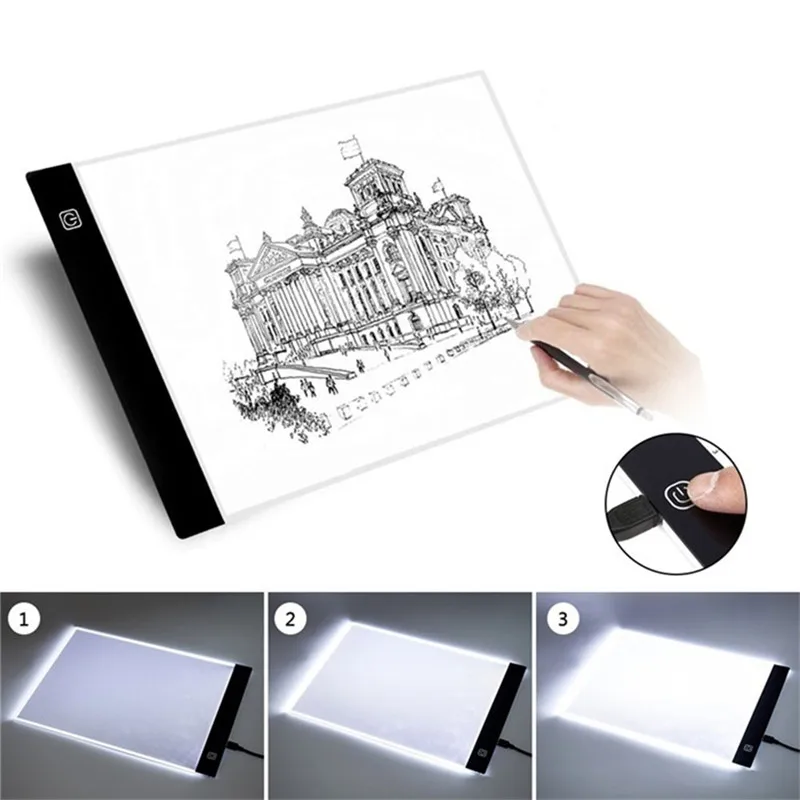 1

2

3