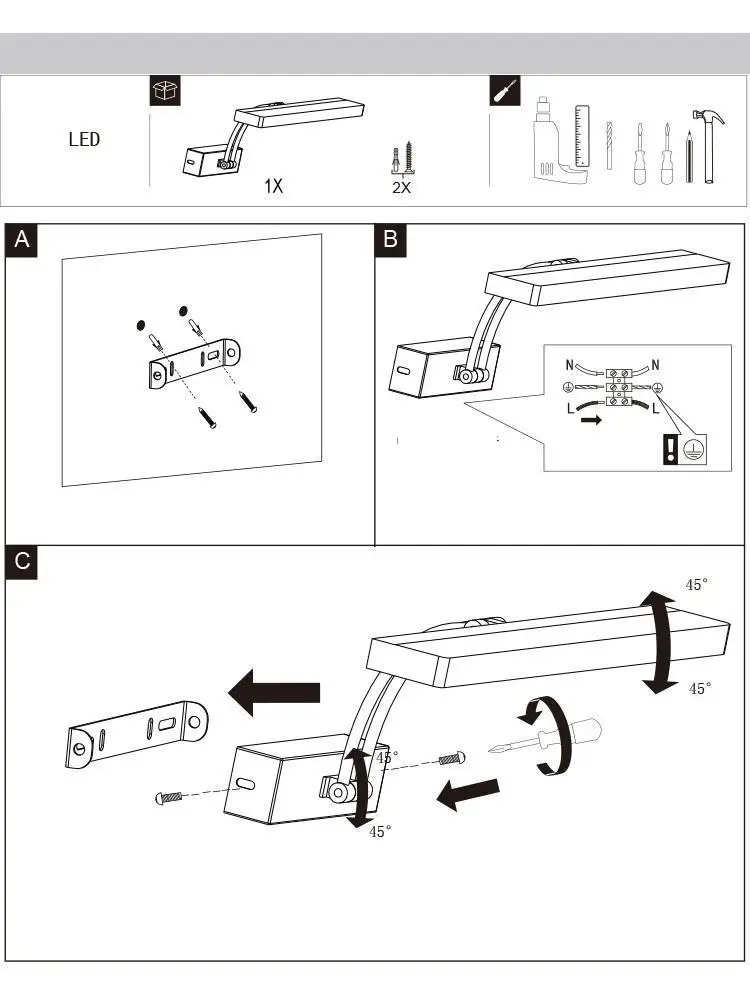 LED

1X

2X

A

B

N

N

L

L

C

45°

45°

45°

45°