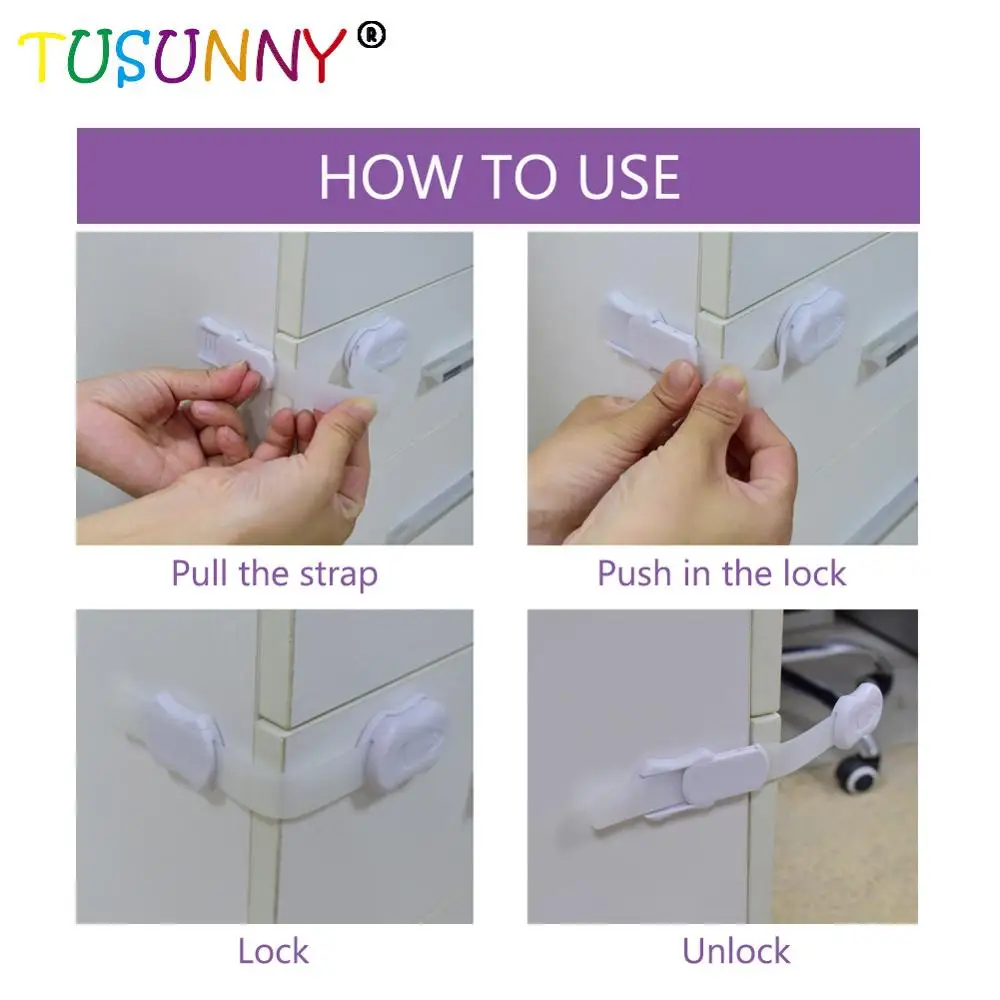 TUSUNNY®

HOW TO USE

Pull the strap

Push in the lock

Lock

Unlock