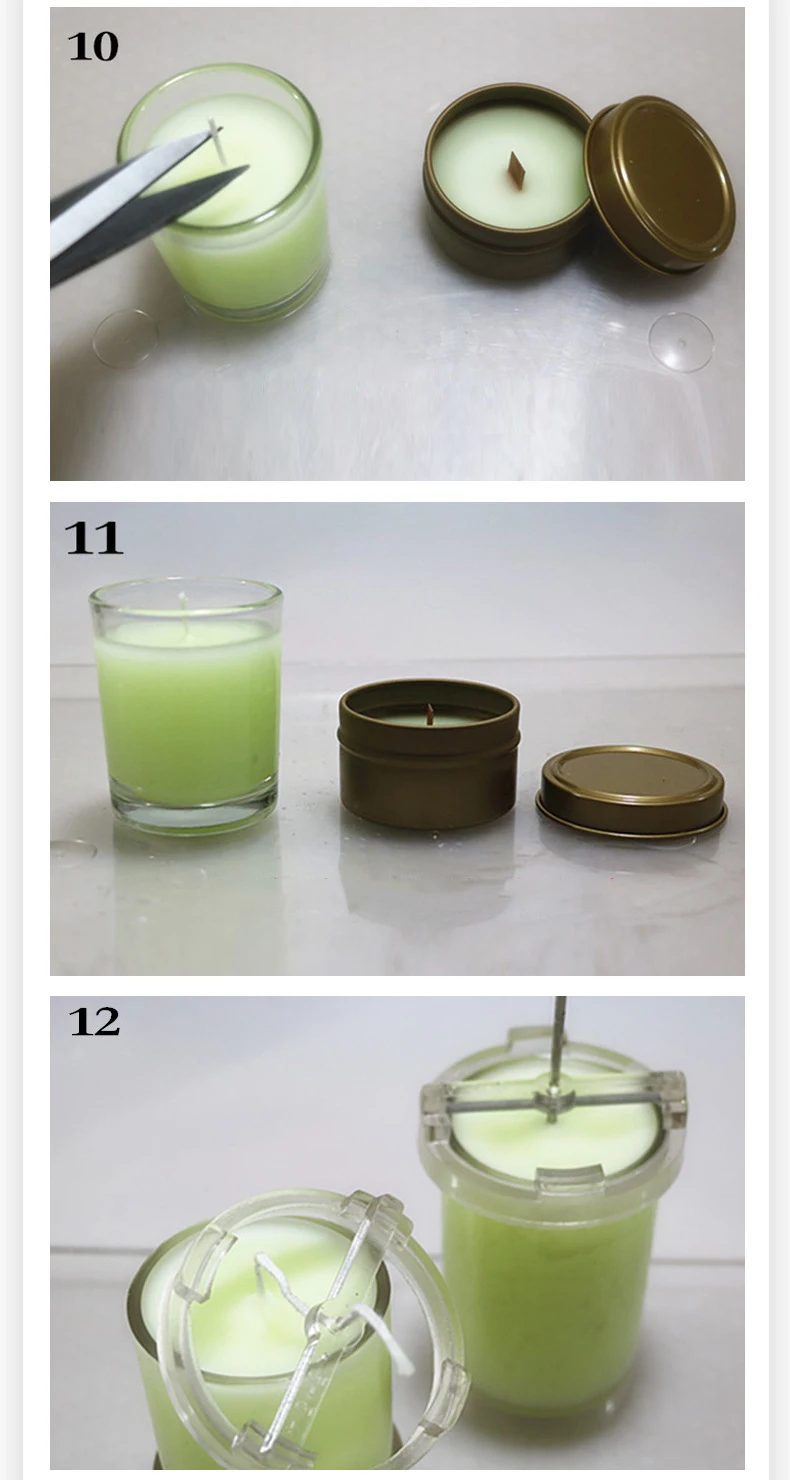 10

11

12